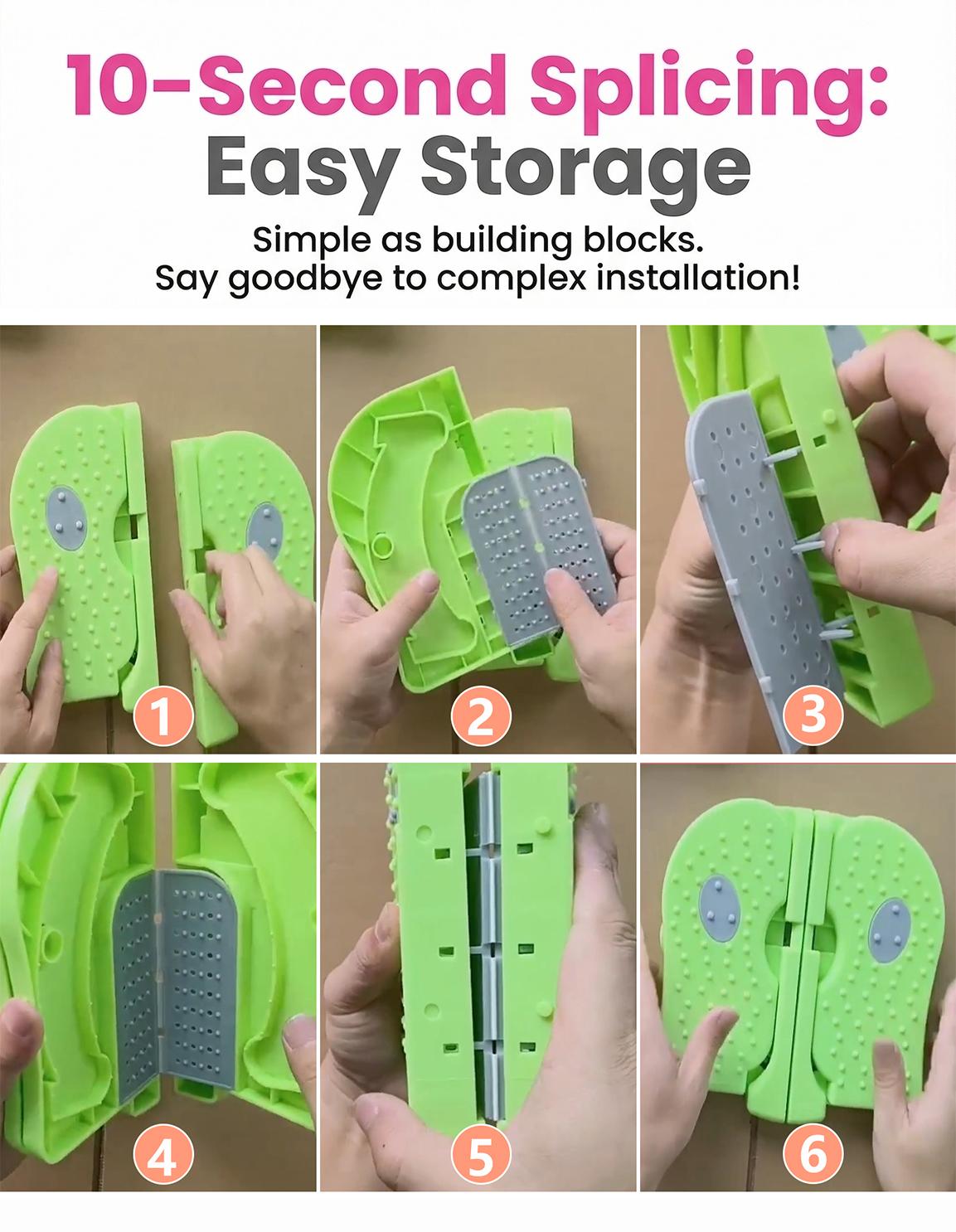 10-Second Splicing:
Easy Storage

Simple as building blocks.
Say goodbye to complex installation!

1

2

3

4

5

6