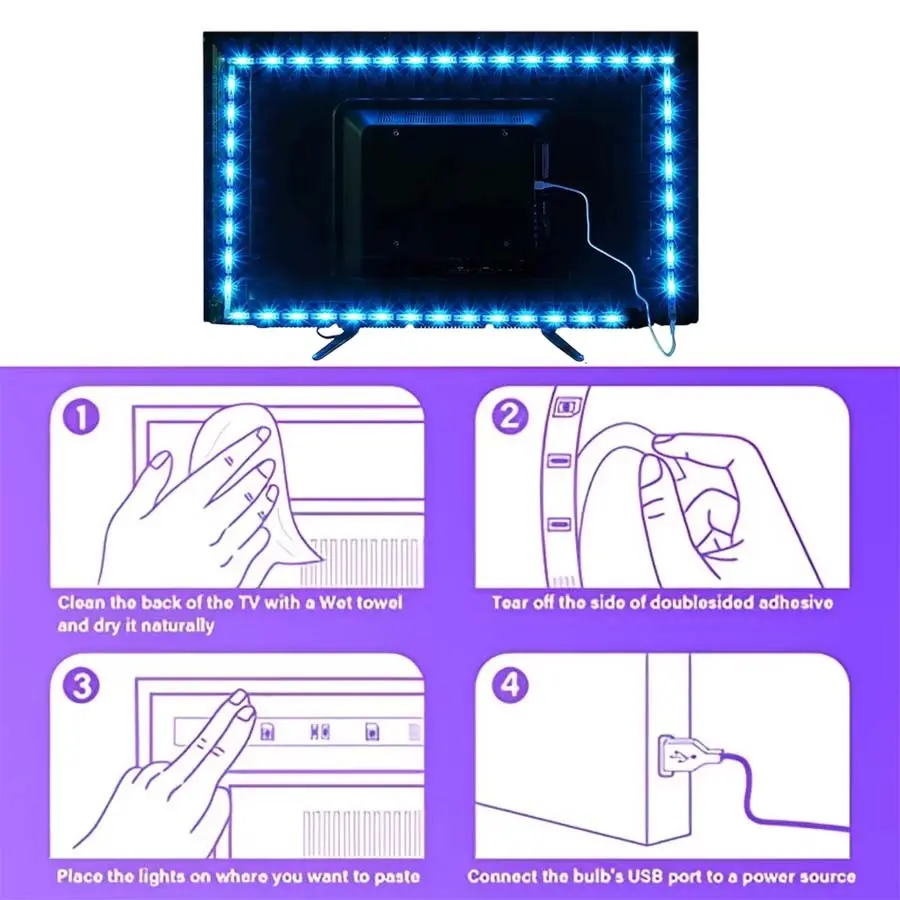 1

Clean the back of the TV with a Wet towel and dry it naturally

2

Tear off the side of doublesided adhesive

3

Place the lights on where you want to paste

4

Connect the bulb's USB port to a power source