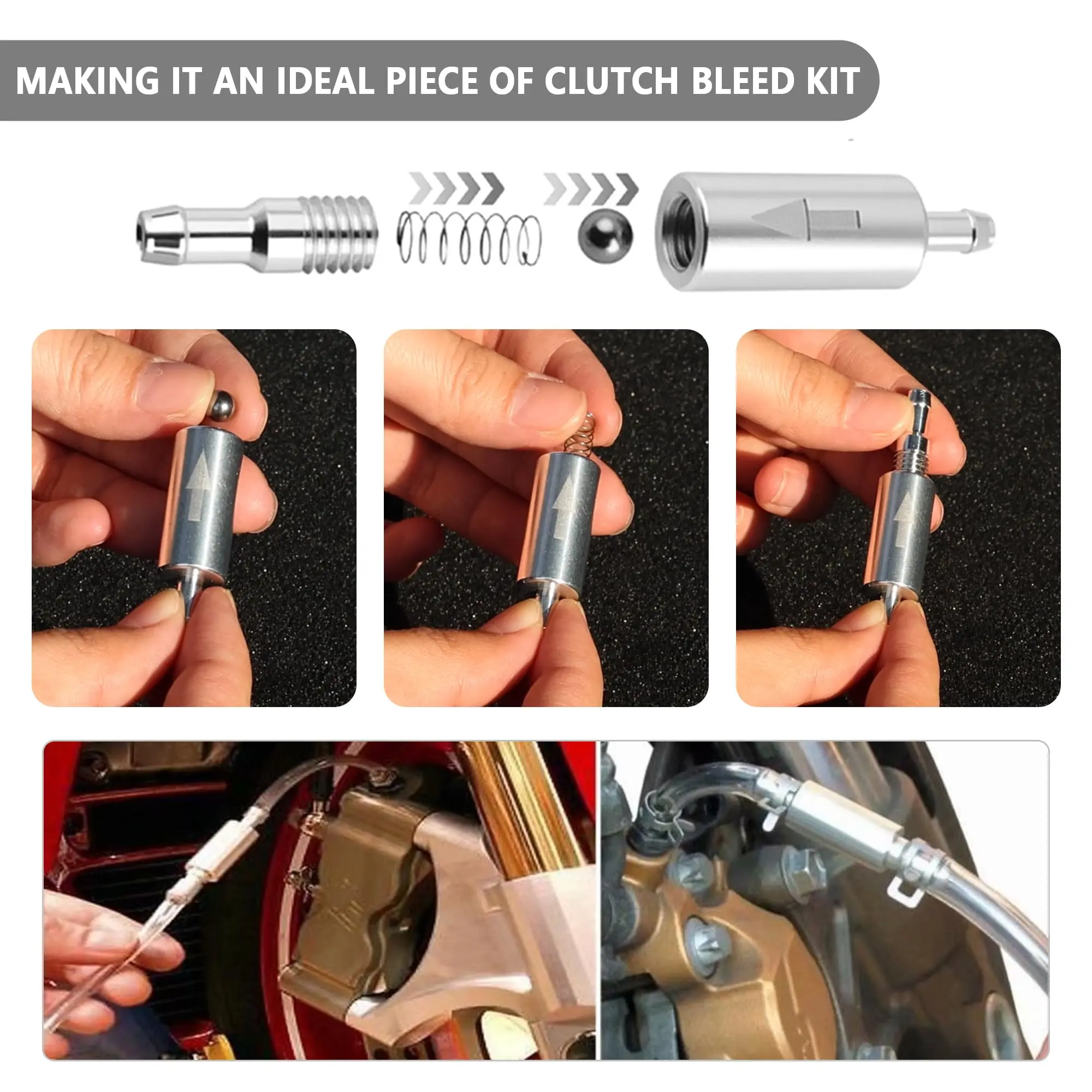 MAKING IT AN IDEAL PIECE OF CLUTCH BLEED KIT