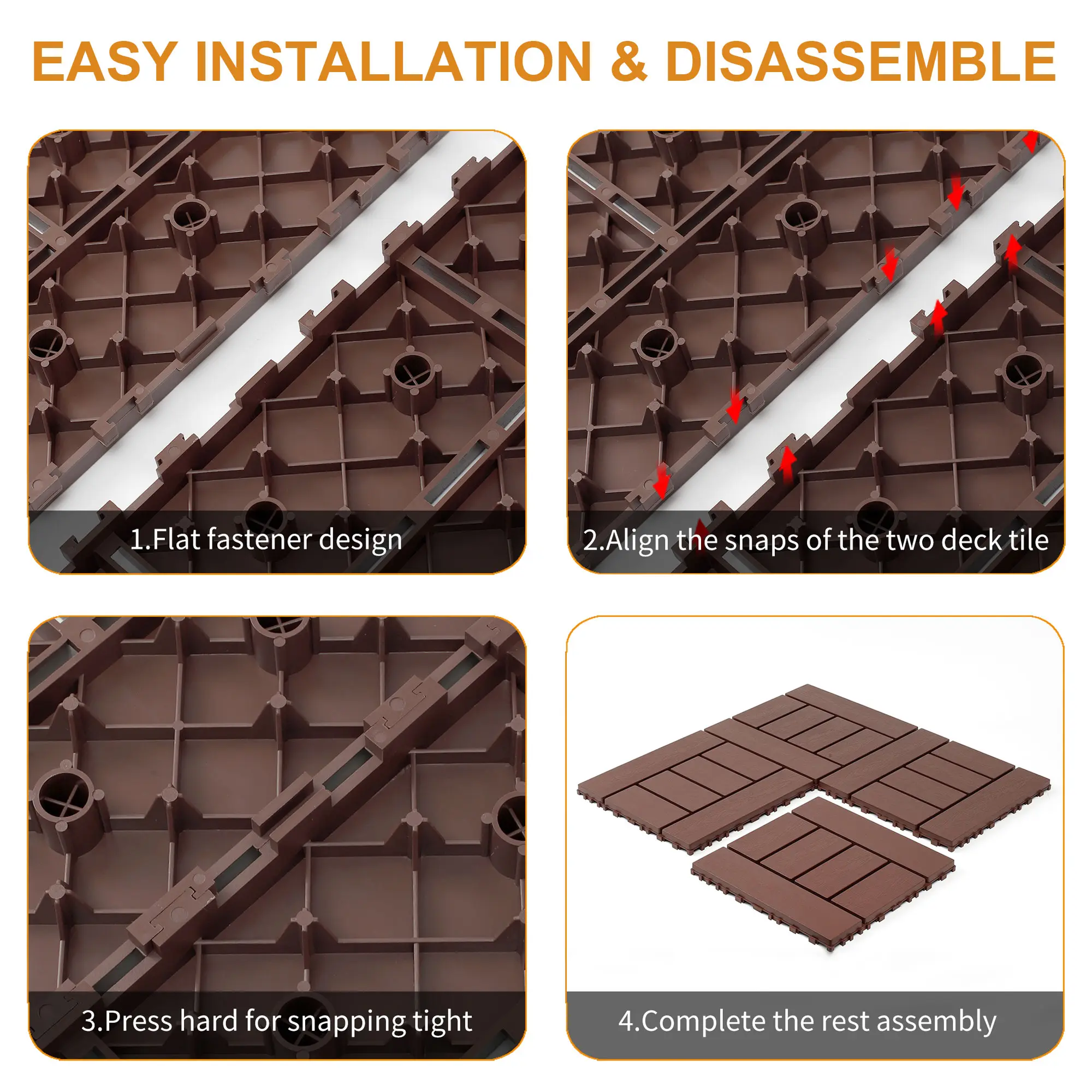 EASY INSTALLATION & DISASSEMBLE

1.Flat fastener design

2.Align the snaps of the two deck tile

3.Press hard for snapping tight

4.Complete the rest assembly