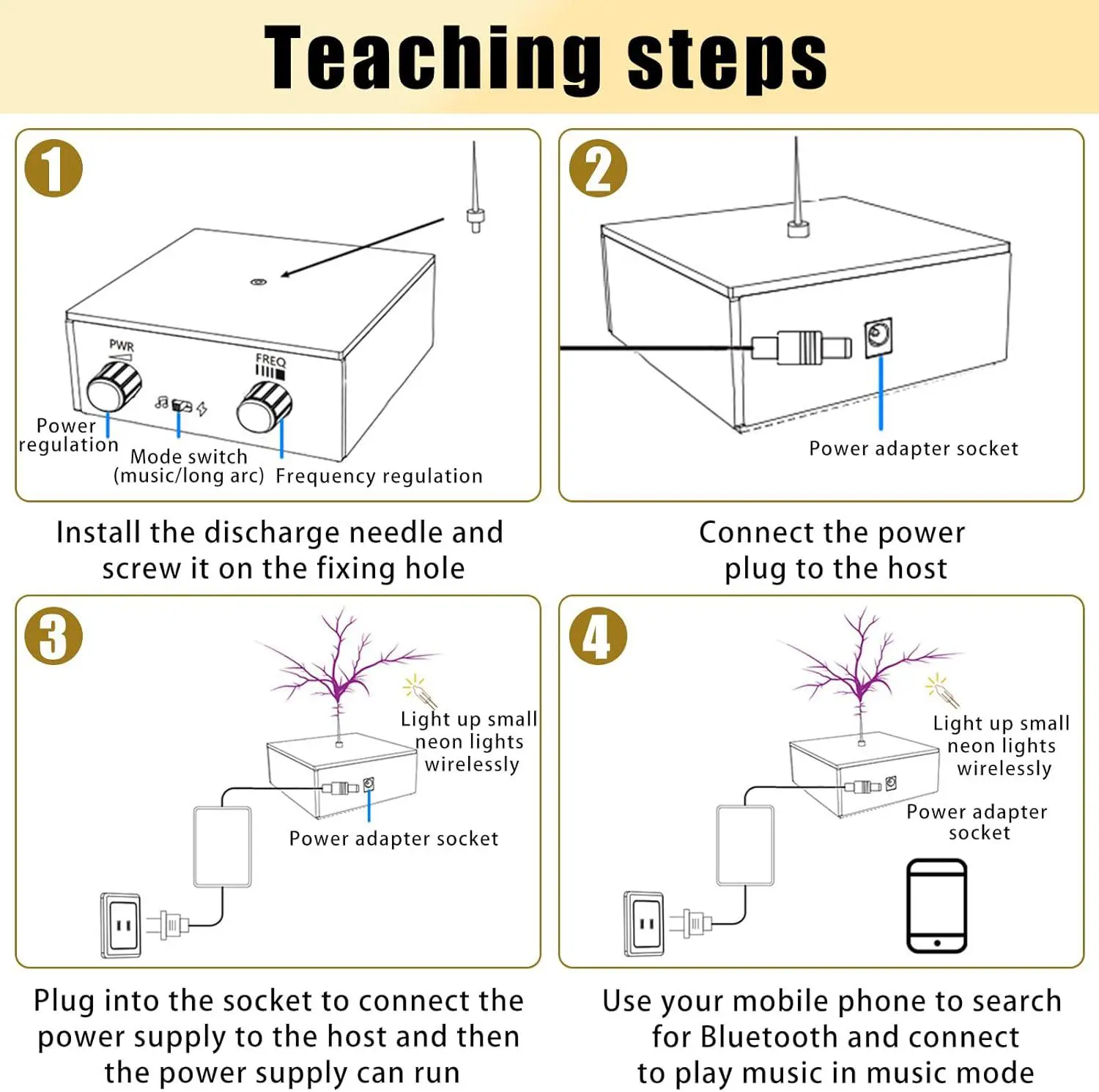 Teaching steps

1

PWR

FREQ

Power regulation

Mode switch (music/long arc)

Frequency regulation

Install the discharge needle and screw it on the fixing hole

2

Power adapter socket

Connect the power plug to the host

3

Light up small neon lights wirelessly

Power adapter socket

Plug into the socket to connect the power supply to the host and then the power supply can run

4

Light up small neon lights wirelessly

Power adapter socket

Use your mobile phone to search for Bluetooth and connect to play music in music mode