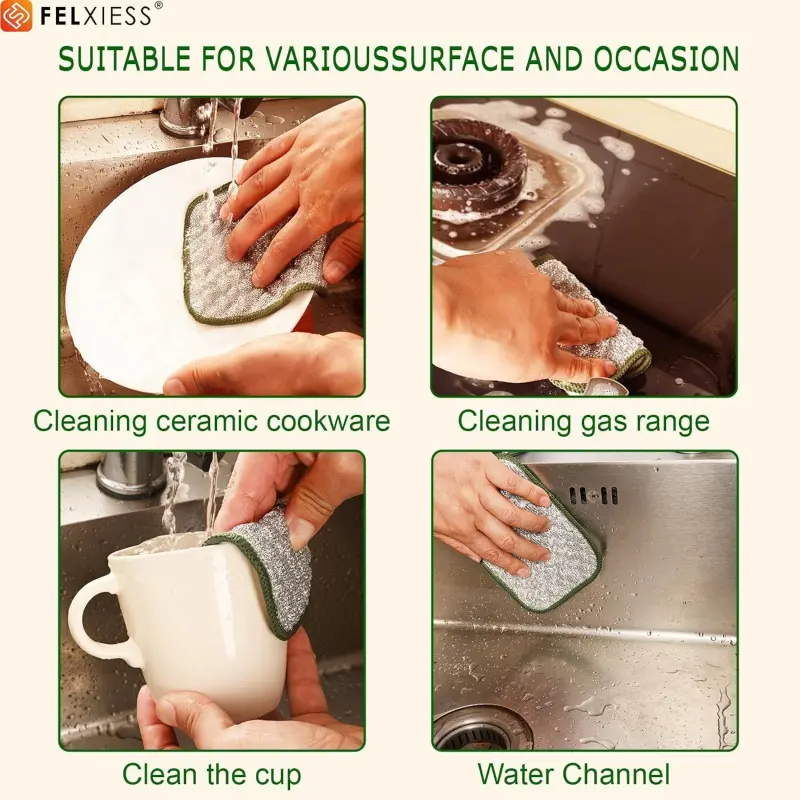 FELXIESS®

SUITABLE FOR VARIOUSSURFACE AND OCCASION

Cleaning ceramic cookware

Cleaning gas range

Clean the cup

Water Channel