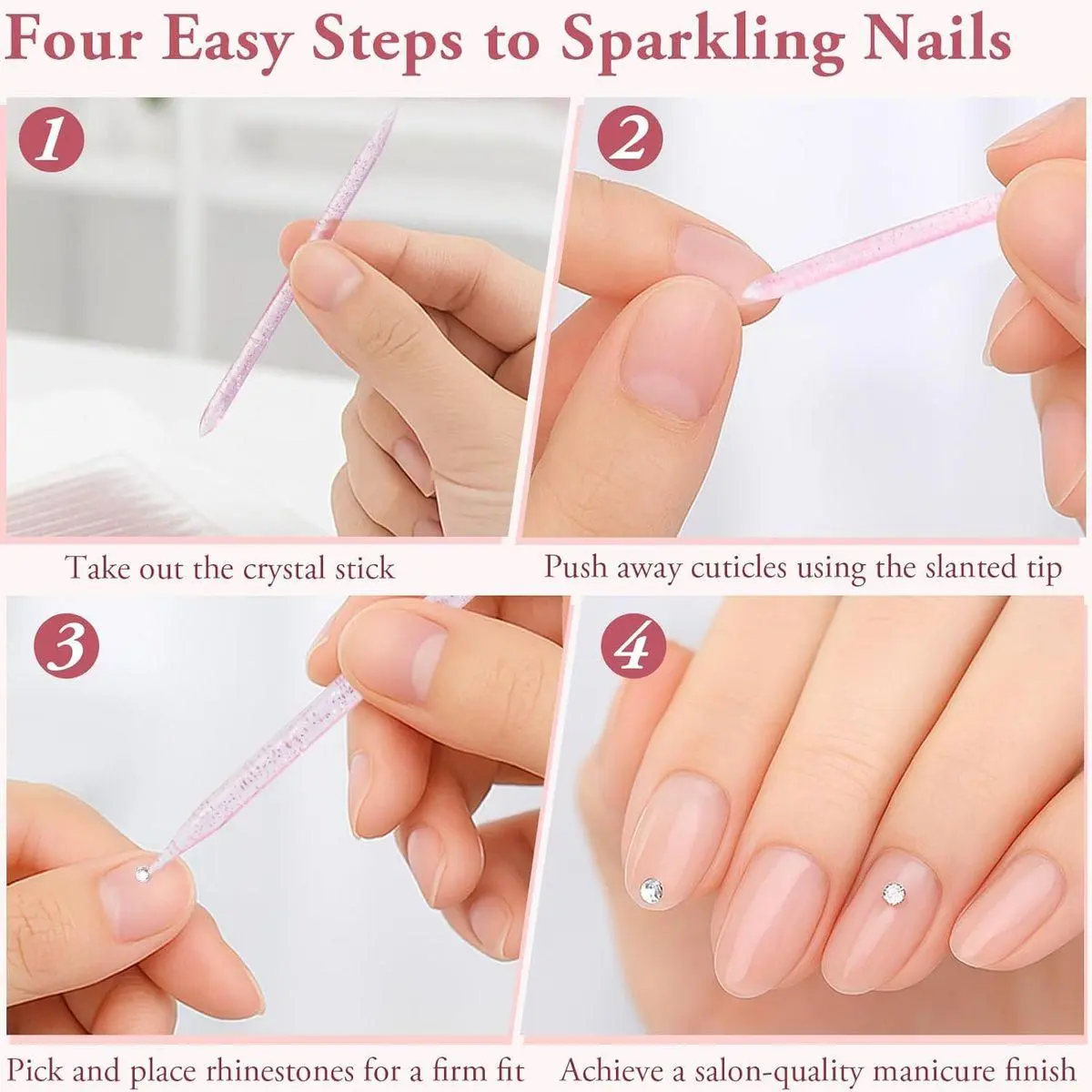 Four Easy Steps to Sparkling Nails

1

Take out the crystal stick

2

Push away cuticles using the slanted tip

3

Pick and place rhinestones for a firm fit

4

Achieve a salon-quality manicure finish