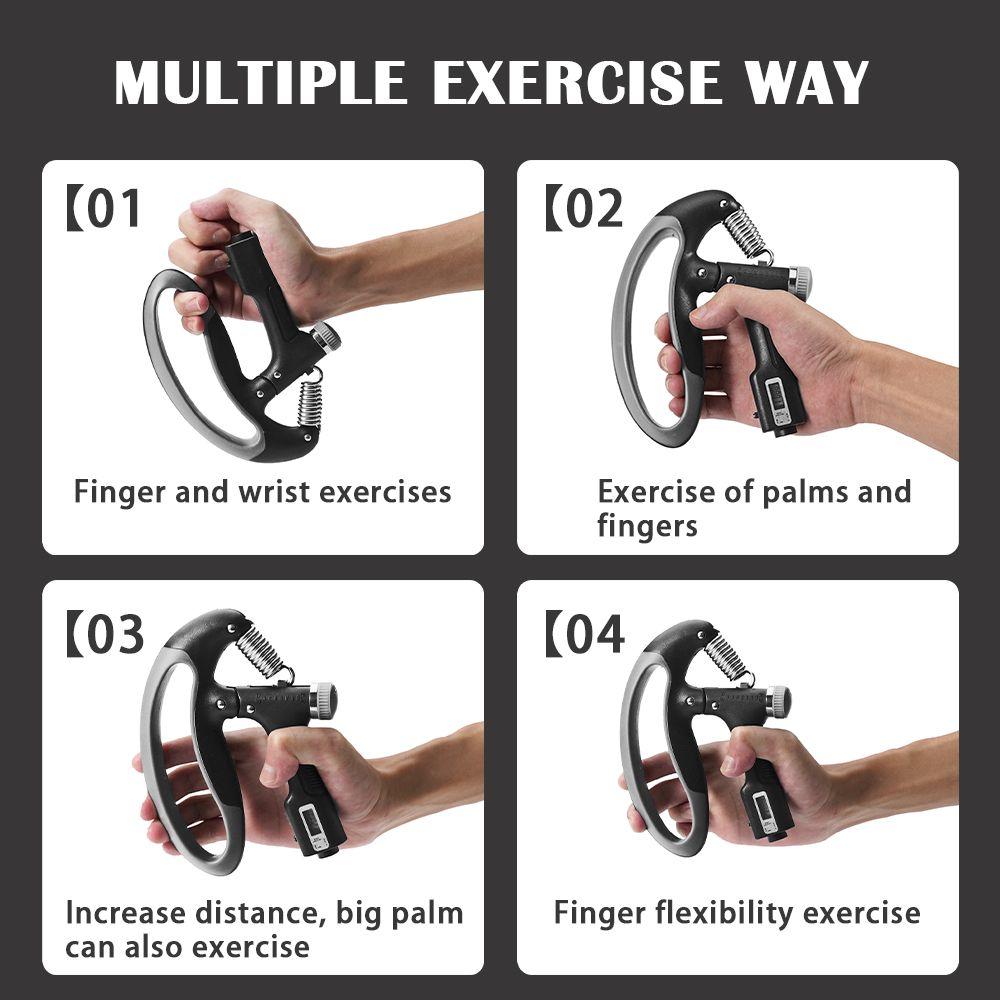 MULTIPLE EXERCISE WAY

【01

Finger and wrist exercises

【02

Exercise of palms and fingers

【03

Increase distance, big palm can also exercise

【04

Finger flexibility exercise