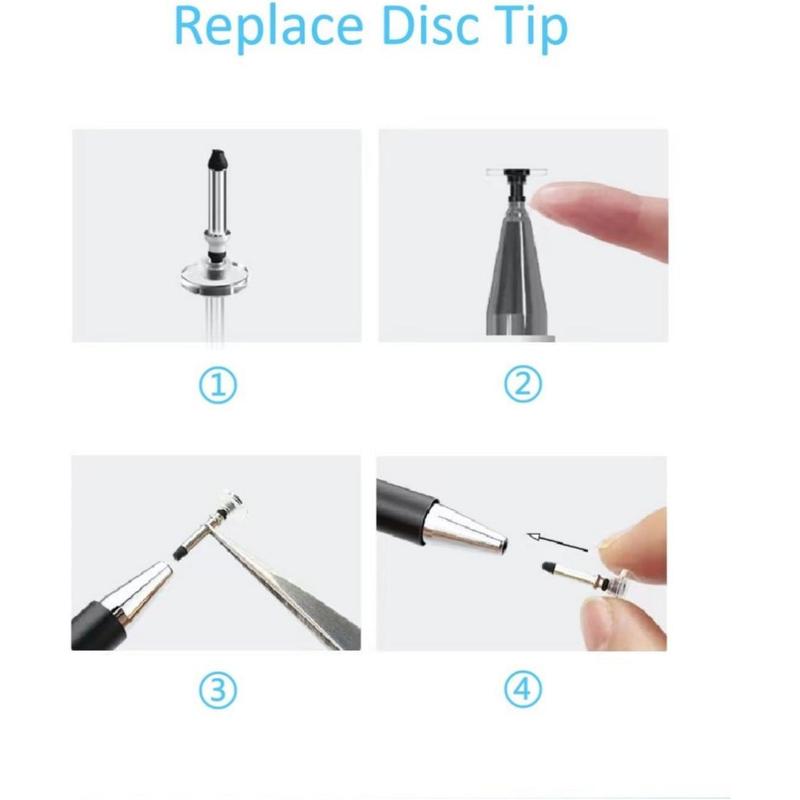 Replace Disc Tip

①

②

③

④