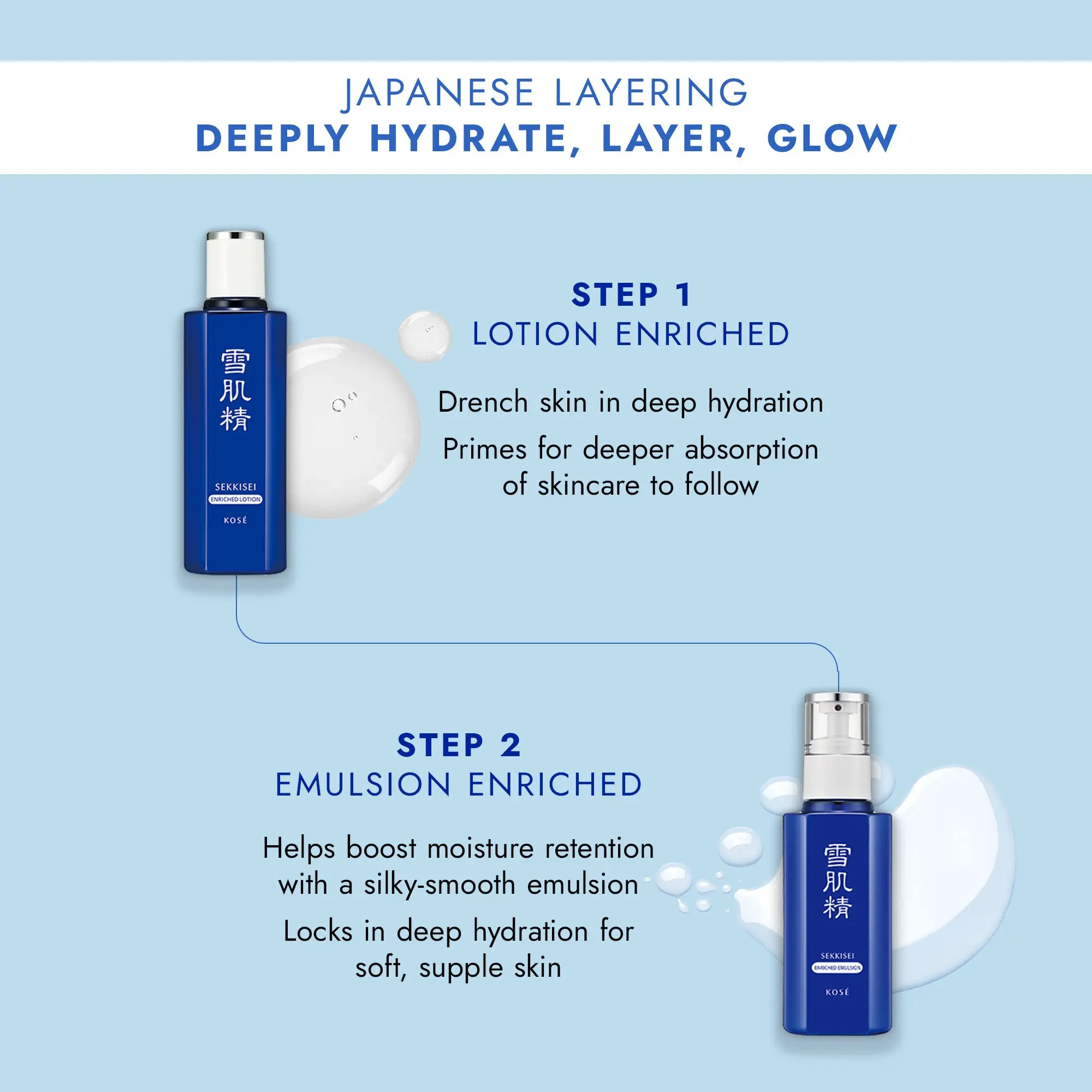 JAPANESE LAYERING
DEEPLY HYDRATE, LAYER, GLOW

雪肌精
SEKKISEI
ENRICHED LOTION
KOSÉ

STEP 1
LOTION ENRICHED

Drench skin in deep hydration

Primes for deeper absorption of skincare to follow

STEP 2
EMULSION ENRICHED

Helps boost moisture retention with a silky-smooth emulsion

Locks in deep hydration for soft, supple skin

雪肌精
SEKKISEI
ENRICHED EMULSION
KOSÉ