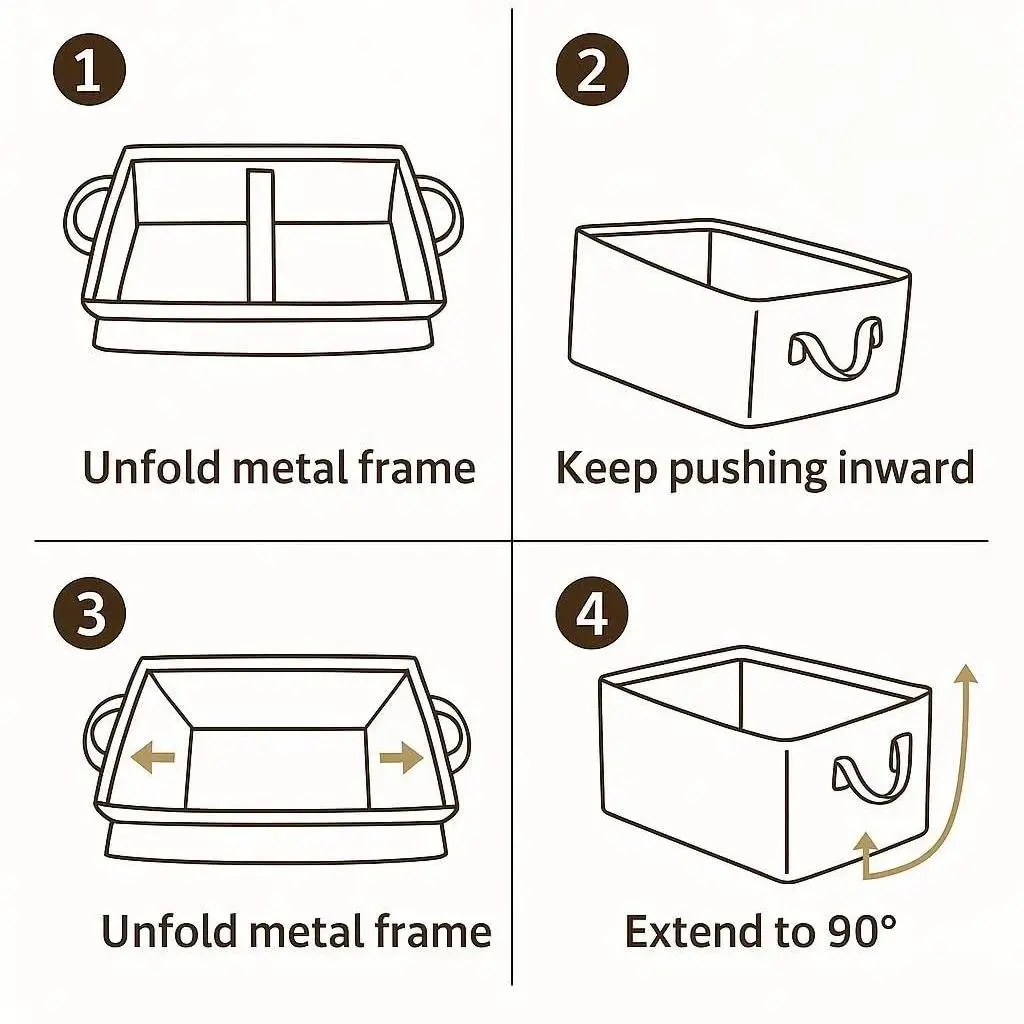 1

Unfold metal frame

2

Keep pushing inward

3

Unfold metal frame

4

Extend to 90°