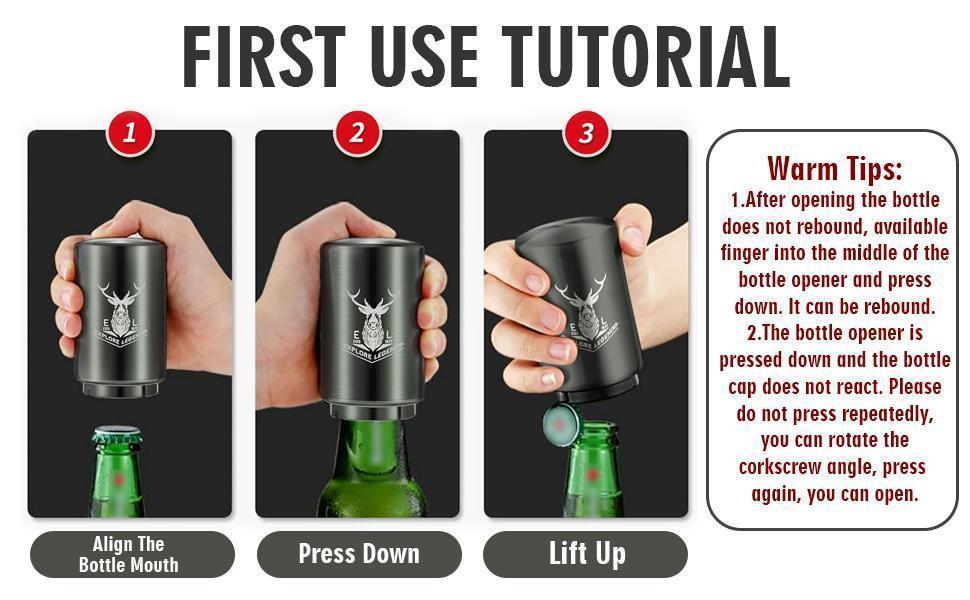 FIRST USE TUTORIAL

1

E L
EXPLORE LEGEND

Align The Bottle Mouth

2

E L
EXPLORE LEGEND

Press Down

3

E L
EXPLORE LEGEND

Lift Up

Warm Tips:
1.After opening the bottle does not rebound, available finger into the middle of the bottle opener and press down. It can be rebound.
2.The bottle opener is pressed down and the bottle cap does not react. Please do not press repeatedly, you can rotate the corkscrew angle, press again, you can open.