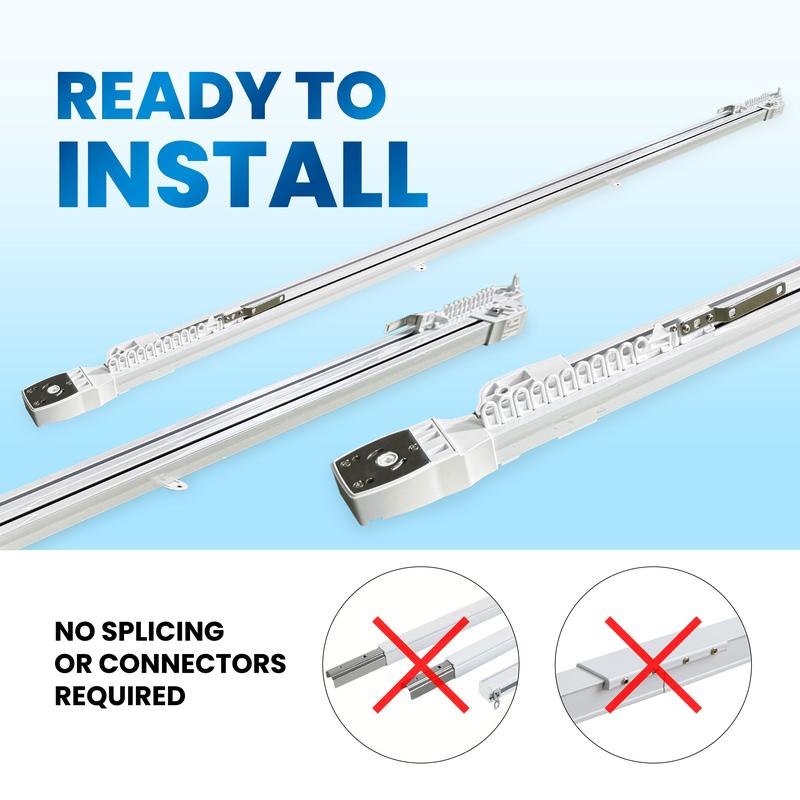 READY TO INSTALL

NO SPLICING OR CONNECTORS REQUIRED