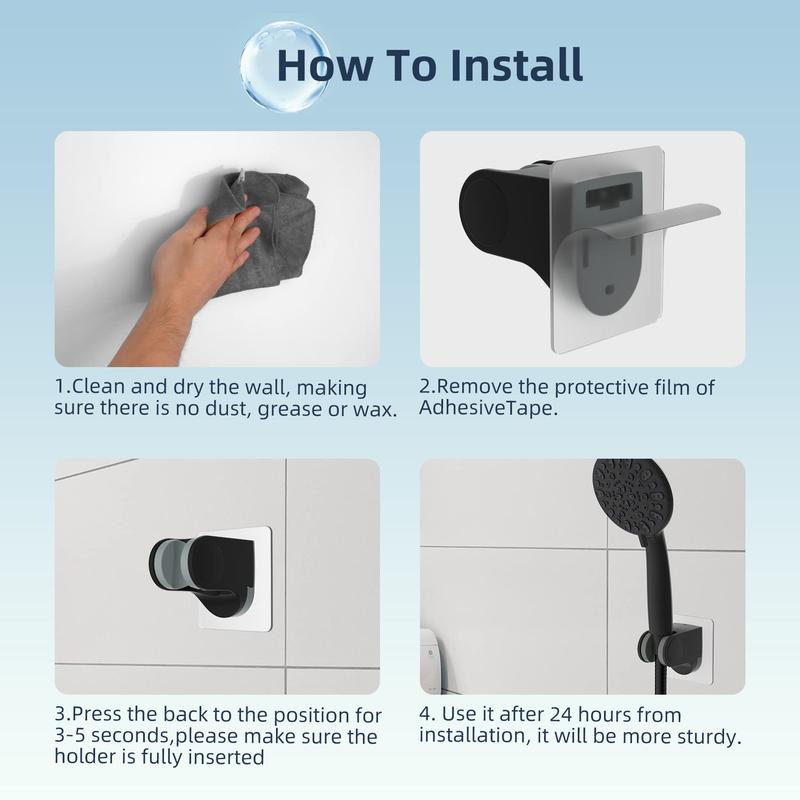 How To Install

1.Clean and dry the wall, making sure there is no dust, grease or wax.

2.Remove the protective film of AdhesiveTape.

3.Press the back to the position for 3-5 seconds,please make sure the holder is fully inserted

4. Use it after 24 hours from installation, it will be more sturdy.