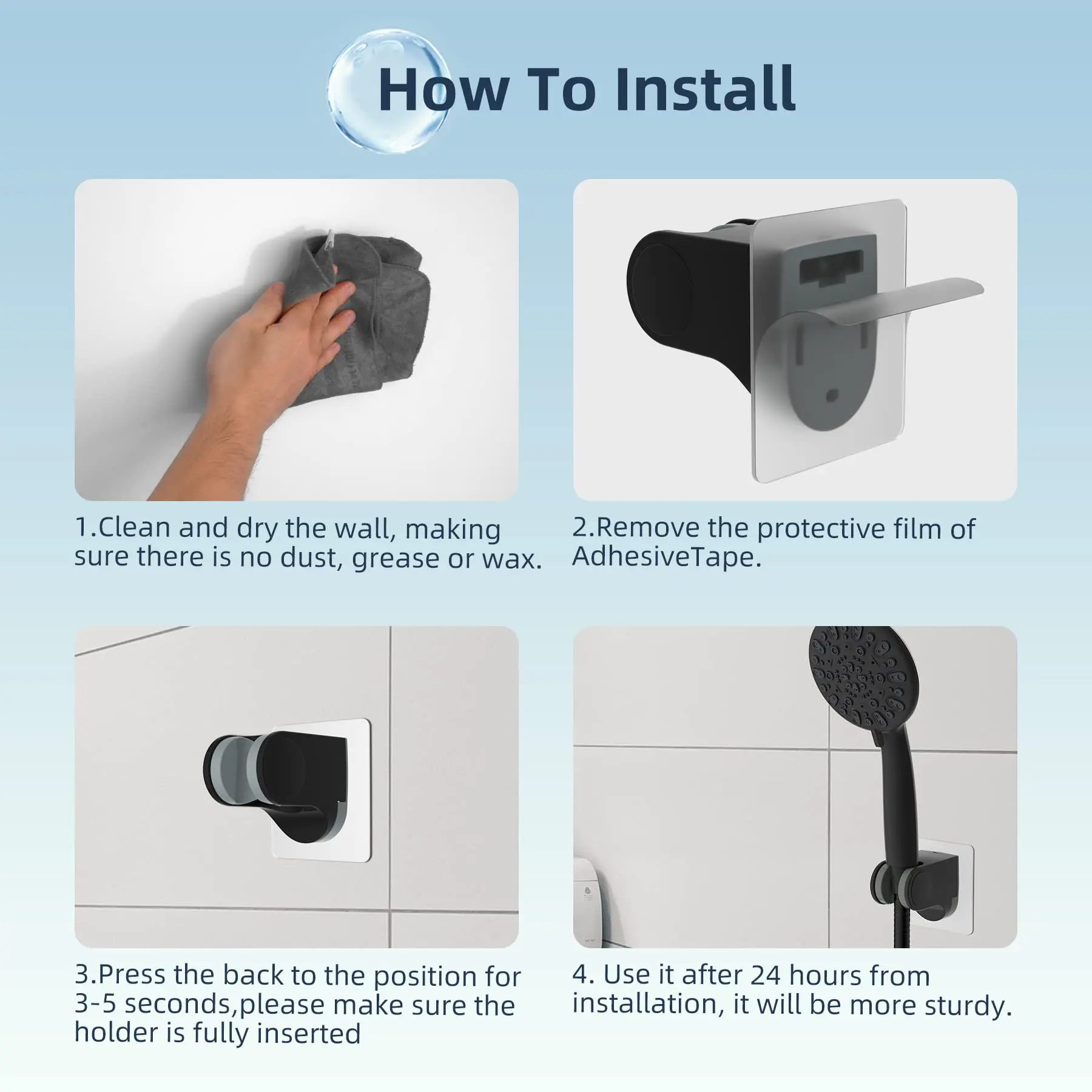 How To Install

1.Clean and dry the wall, making sure there is no dust, grease or wax.

2.Remove the protective film of AdhesiveTape.

3.Press the back to the position for 3-5 seconds,please make sure the holder is fully inserted

4. Use it after 24 hours from installation, it will be more sturdy.