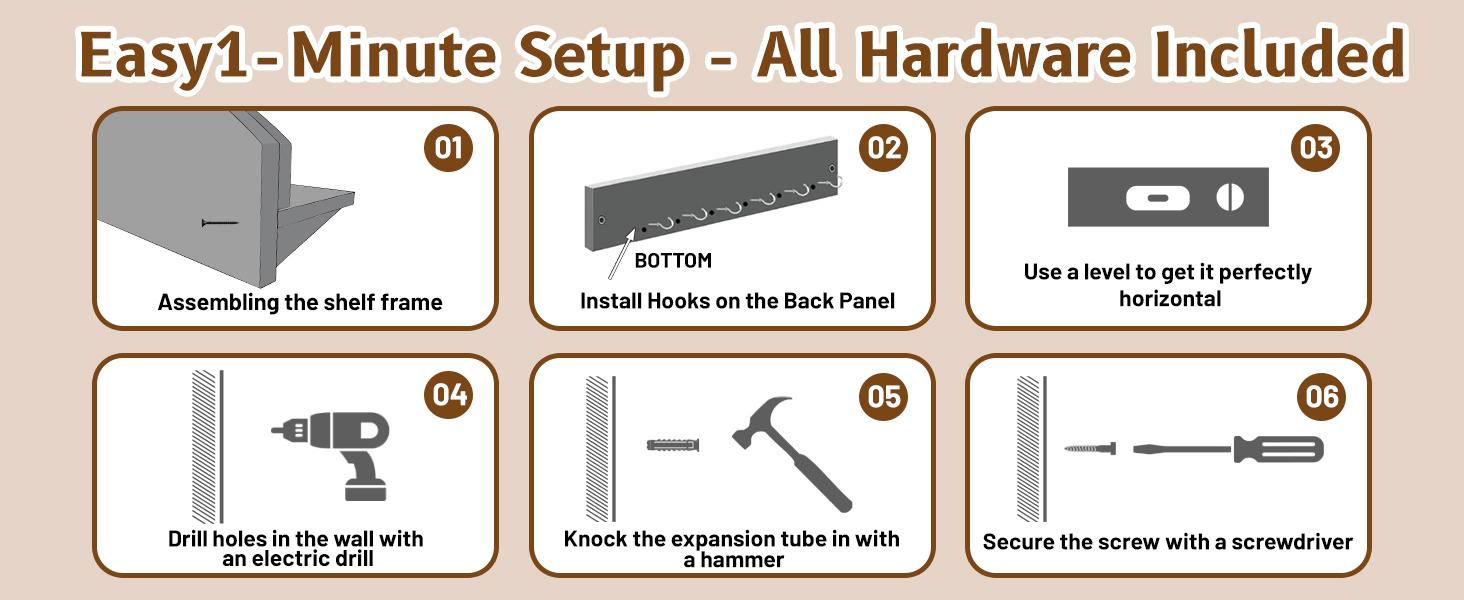 Easy1-Minute Setup - All Hardware Included

01

Assembling the shelf frame

02

BOTTOM

Install Hooks on the Back Panel

03

Use a level to get it perfectly horizontal

04

Drill holes in the wall with an electric drill

05

Knock the expansion tube in with a hammer

06

Secure the screw with a screwdriver