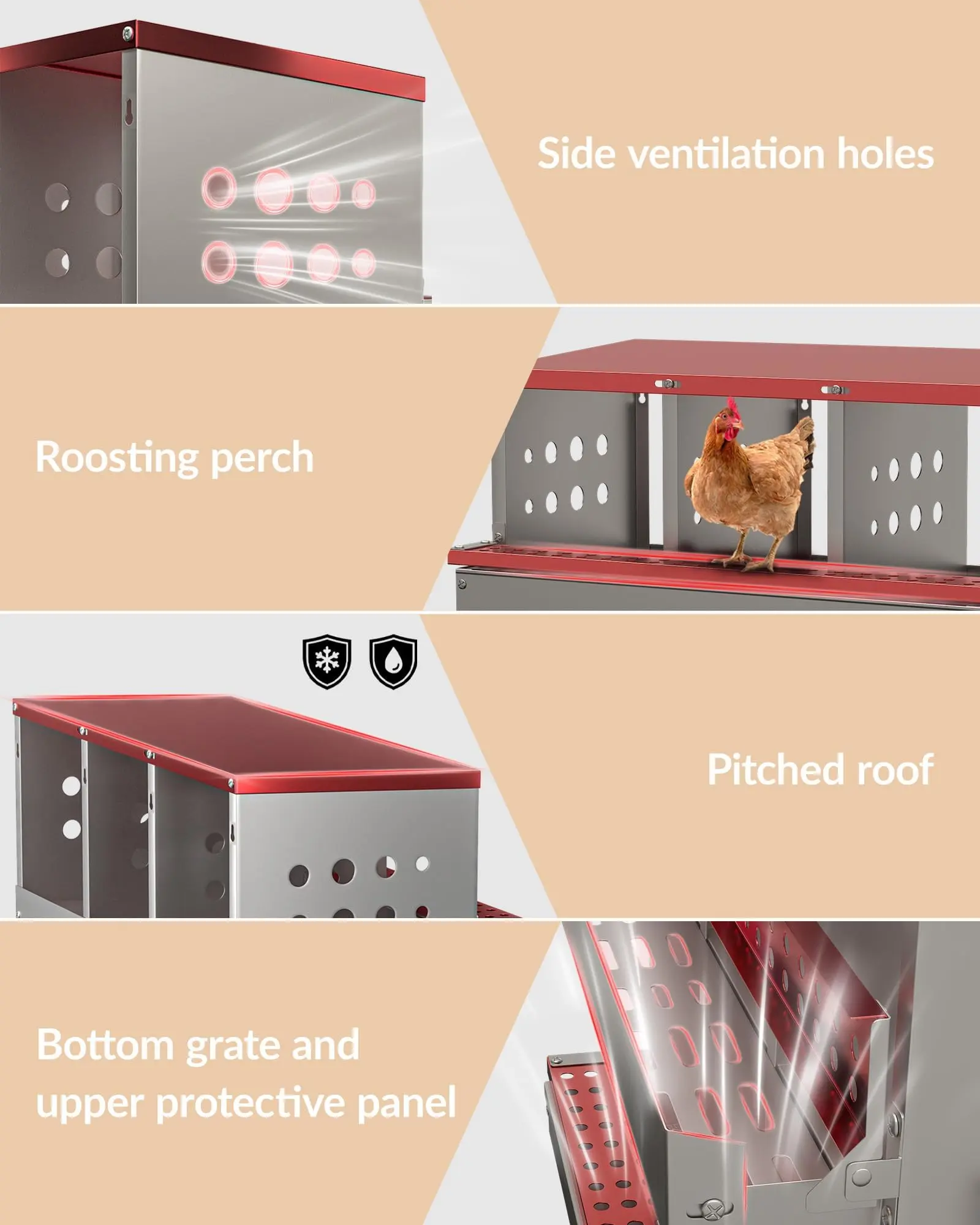 Side ventilation holes

Roosting perch

Pitched roof

Bottom grate and upper protective panel