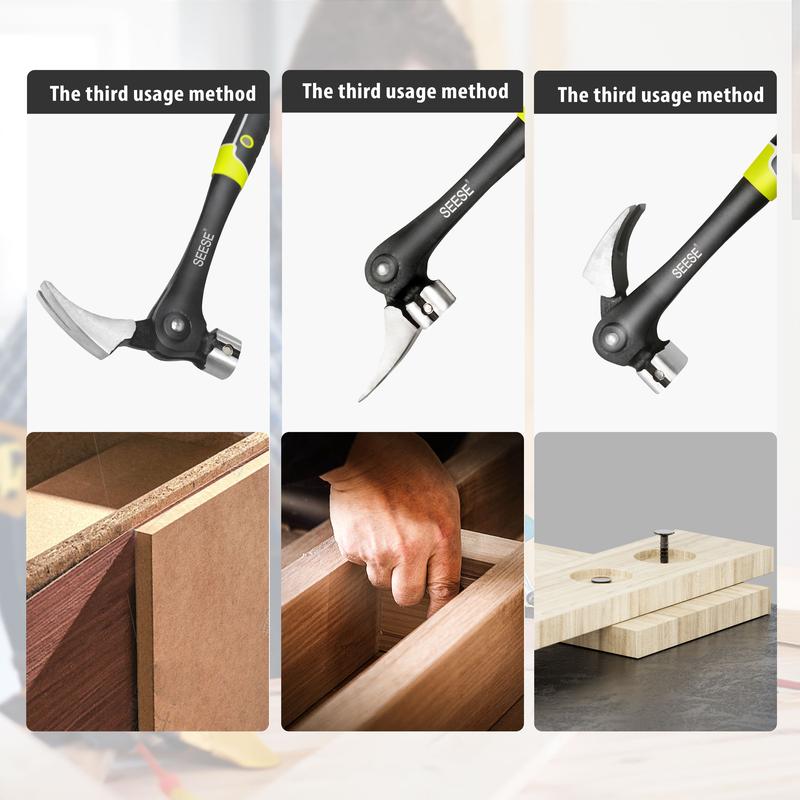 The third usage method

SEESE

The third usage method

SEESE

The third usage method

SEESE