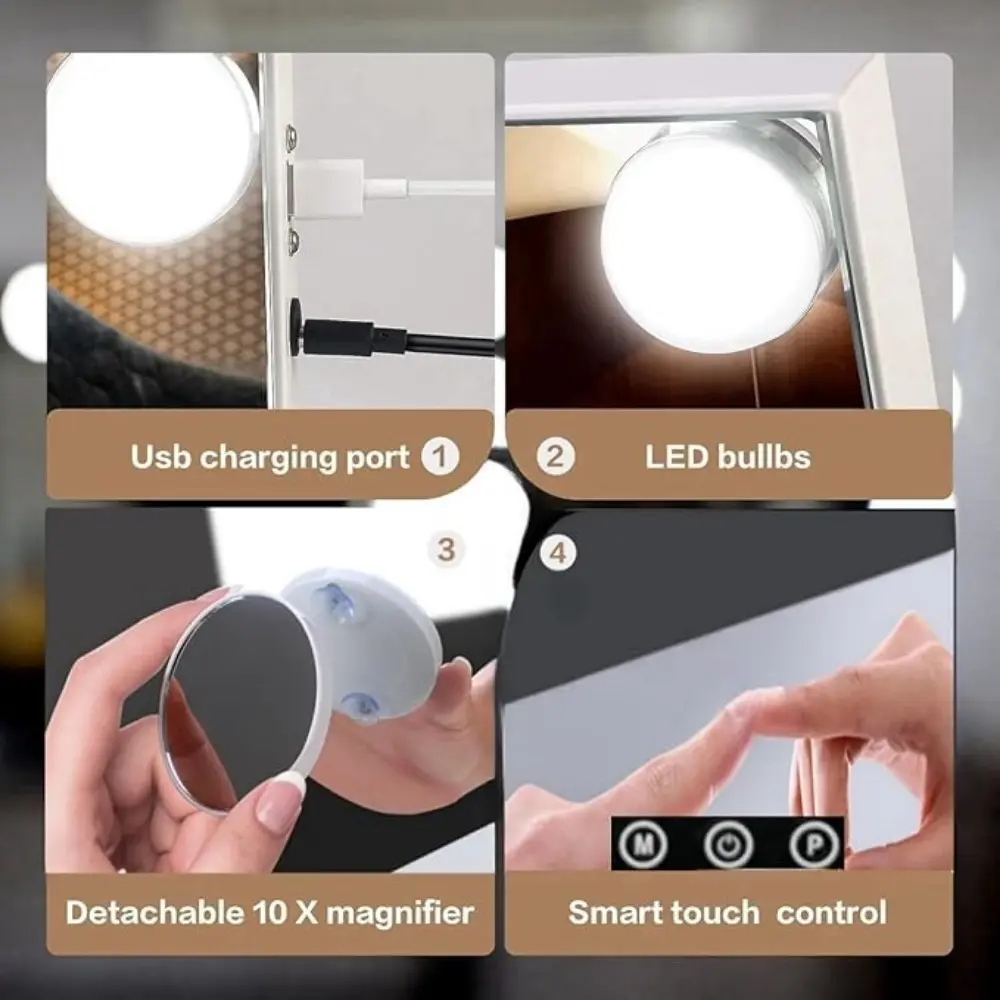 Usb charging port 1

2 LED bullbs

3

4

M

P

Detachable 10 X magnifier

Smart touch control