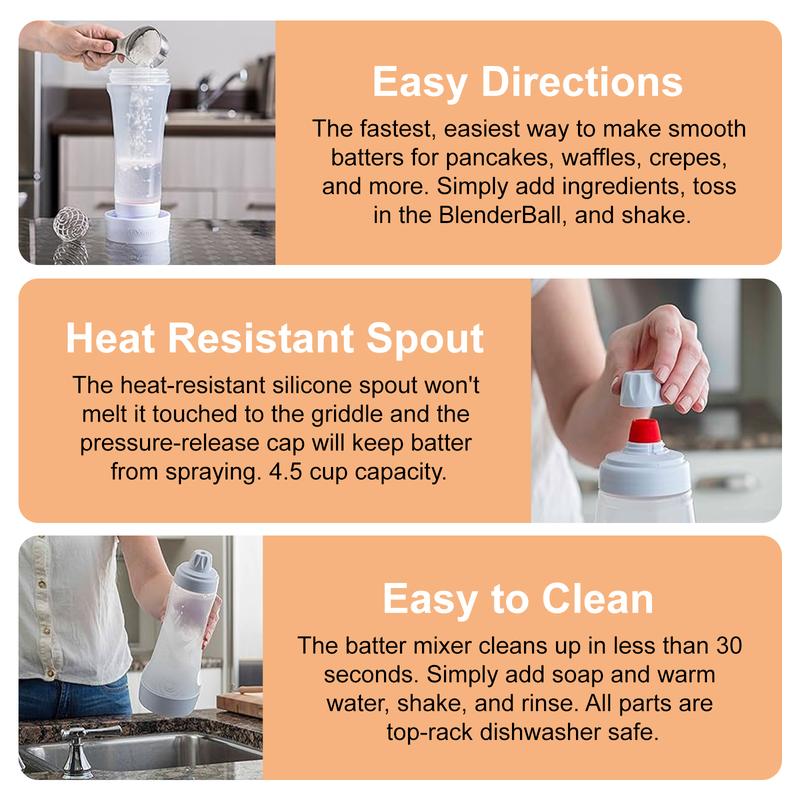 Easy Directions

The fastest, easiest way to make smooth batters for pancakes, waffles, crepes, and more. Simply add ingredients, toss in the BlenderBall, and shake.

Heat Resistant Spout

The heat-resistant silicone spout won't melt it touched to the griddle and the pressure-release cap will keep batter from spraying. 4.5 cup capacity.

Easy to Clean

The batter mixer cleans up in less than 30 seconds. Simply add soap and warm water, shake, and rinse. All parts are top-rack dishwasher safe.