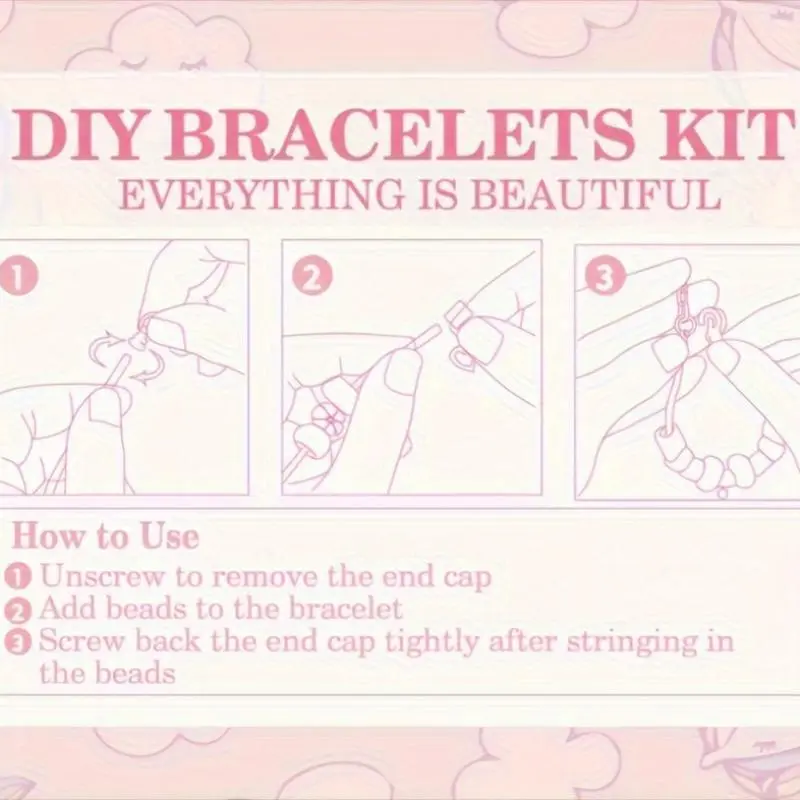 DIY BRACELETS KIT
EVERYTHING IS BEAUTIFUL

1

2

3

How to Use
1 Unscrew to remove the end cap
2 Add beads to the bracelet
3 Screw back the end cap tightly after stringing in the beads