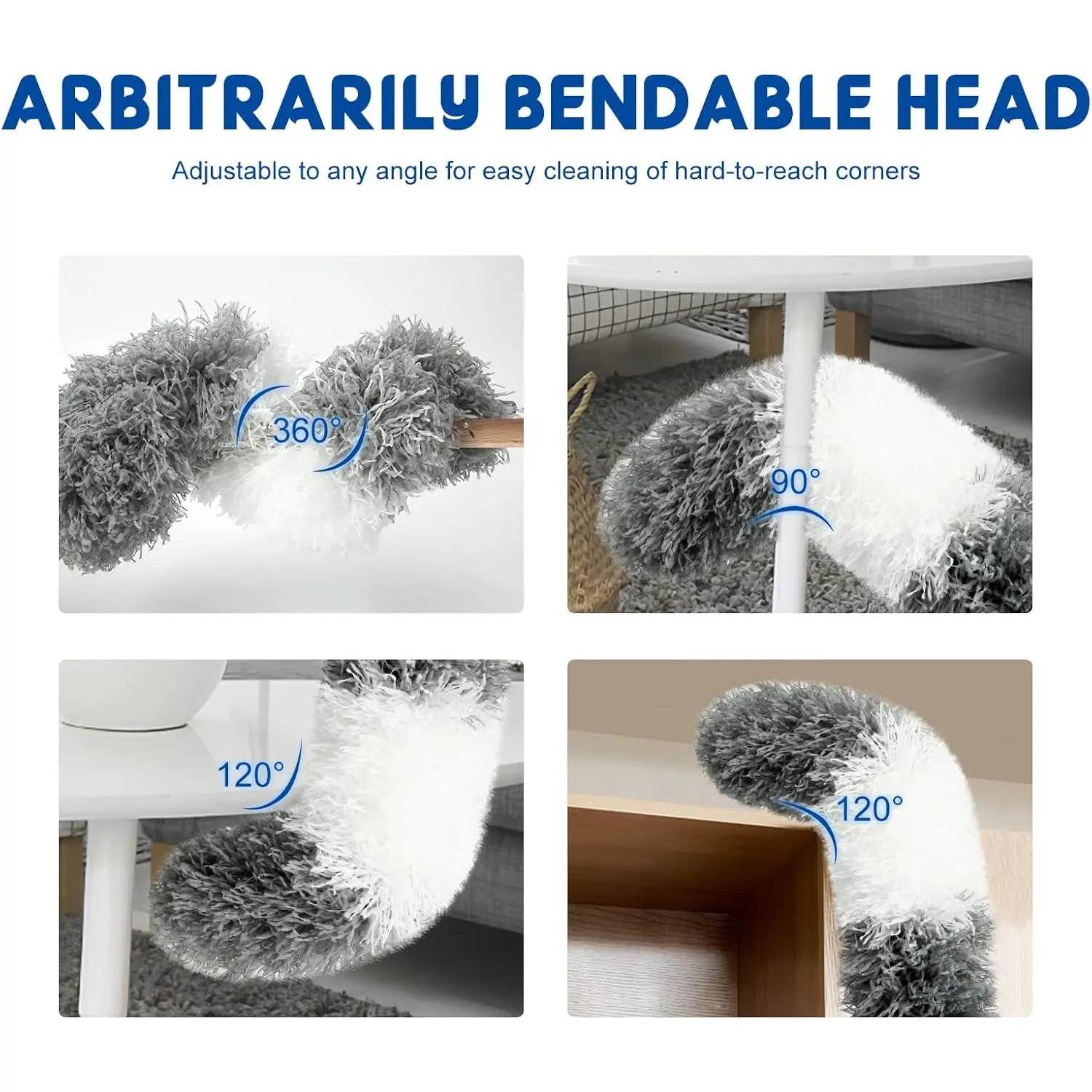 ARBITRARILY BENDABLE HEAD

Adjustable to any angle for easy cleaning of hard-to-reach corners

360°

90°

120°

120°