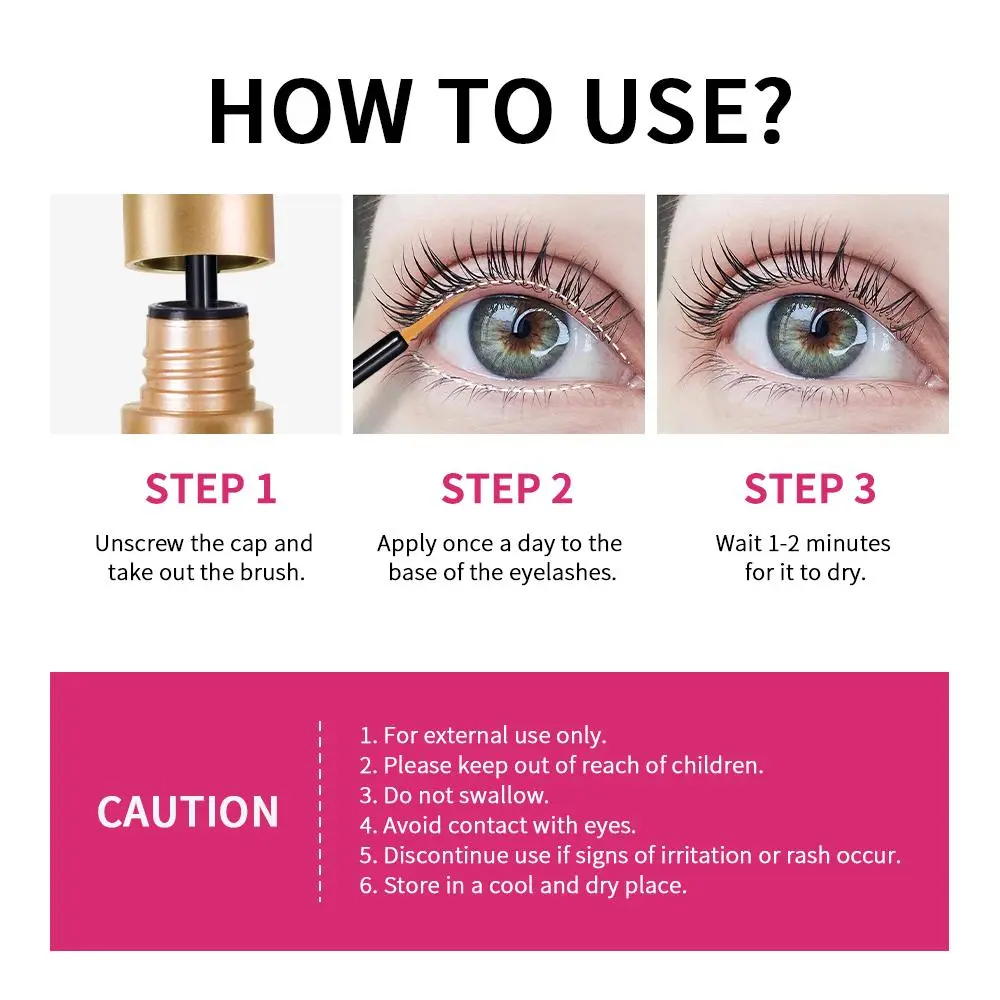 HOW TO USE?

STEP 1
Unscrew the cap and take out the brush.

STEP 2
Apply once a day to the base of the eyelashes.

STEP 3
Wait 1-2 minutes for it to dry.

CAUTION

1. For external use only.
2. Please keep out of reach of children.
3. Do not swallow.
4. Avoid contact with eyes.
5. Discontinue use if signs of irritation or rash occur.
6. Store in a cool and dry place.