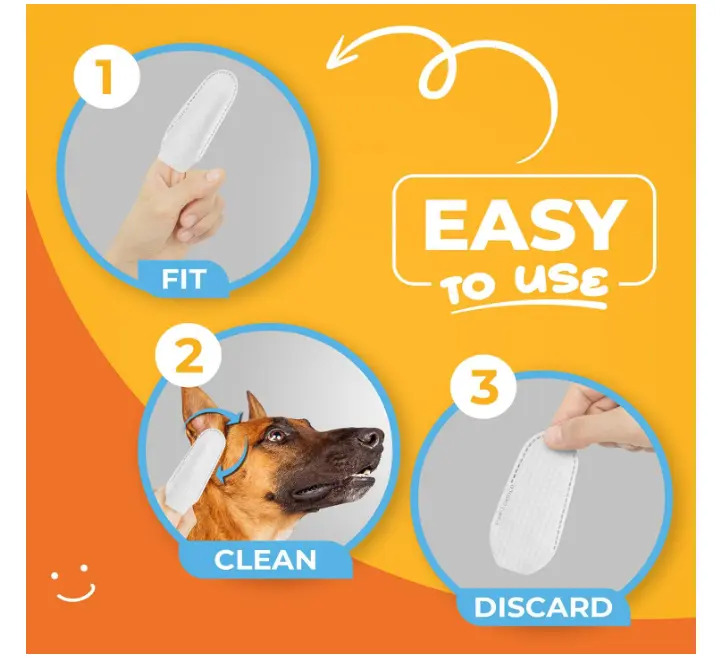 1
FIT

EASY
TO USE

2
CLEAN

3
DISCARD