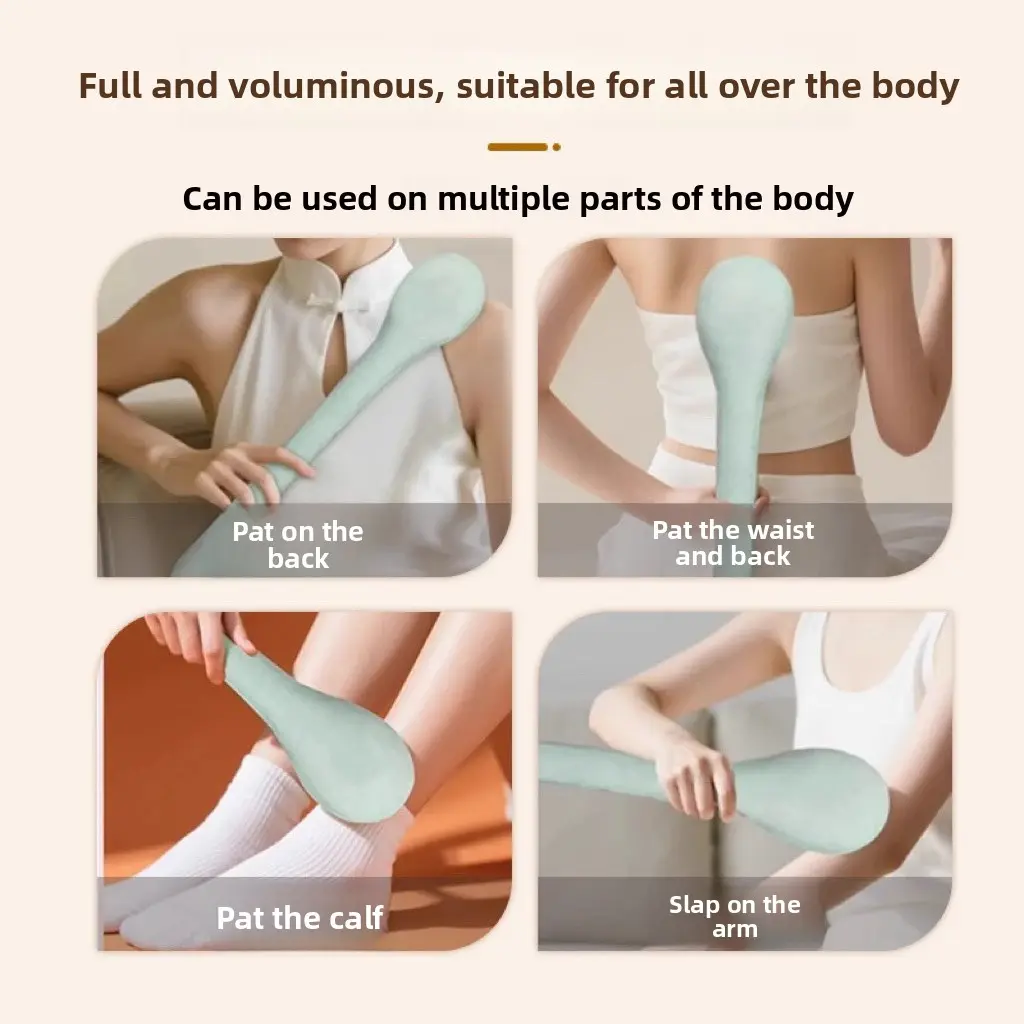 Full and voluminous, suitable for all over the body

Can be used on multiple parts of the body

Pat on the back

Pat the waist and back

Pat the calf

Slap on the arm