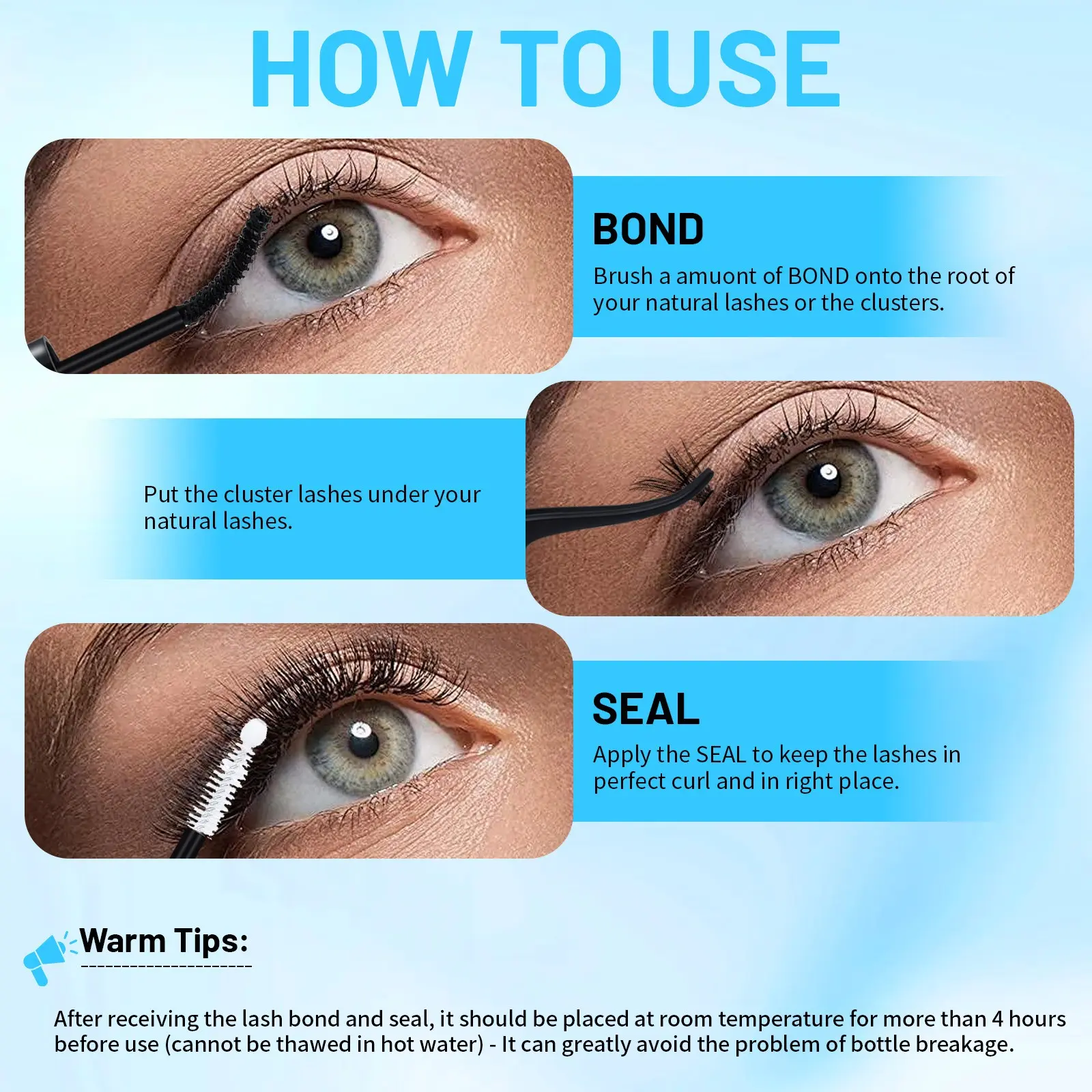 HOW TO USE

BOND

Brush a amuont of BOND onto the root of your natural lashes or the clusters.

Put the cluster lashes under your natural lashes.

SEAL

Apply the SEAL to keep the lashes in perfect curl and in right place.

Warm Tips:

After receiving the lash bond and seal, it should be placed at room temperature for more than 4 hours before use (cannot be thawed in hot water) - It can greatly avoid the problem of bottle breakage.