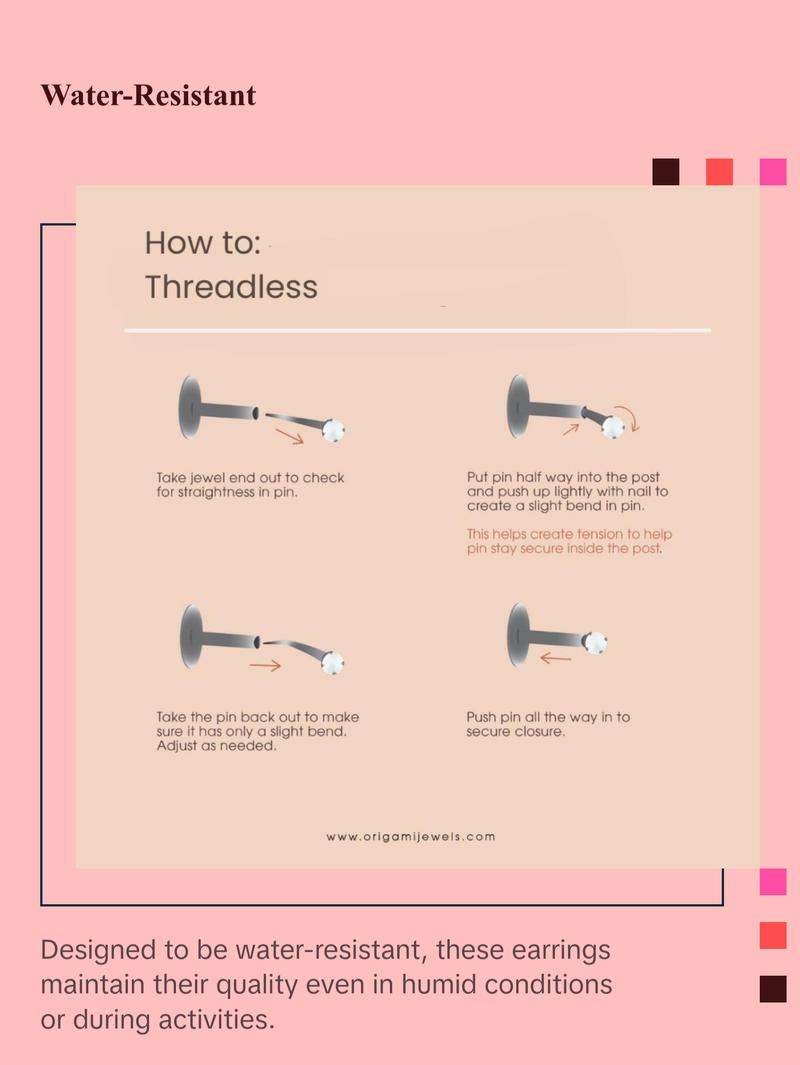 Water-Resistant

How to:
Threadless

Take jewel end out to check for straightness in pin.

Put pin half way into the post and push up lightly with nail to create a slight bend in pin.

This helps create tension to help pin stay secure inside the post.

Take the pin back out to make sure it has only a slight bend. Adjust as needed.

Push pin all the way in to secure closure.

www.origamijewels.com

Designed to be water-resistant, these earrings maintain their quality even in humid conditions or during activities.