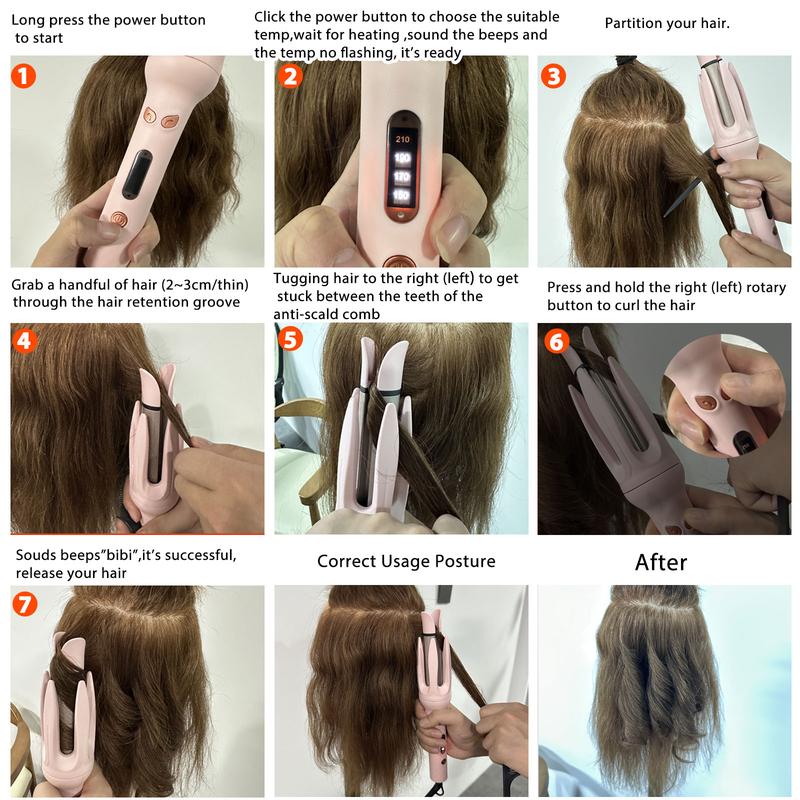 Long press the power button to start

1

Click the power button to choose the suitable temp,wait for heating ,sound the beeps and the temp no flashing, it's ready

2

210
190
170
150

Partition your hair.

3

Grab a handful of hair (2~3cm/thin) through the hair retention groove

4

Tugging hair to the right (left) to get stuck between the teeth of the anti-scald comb

5

Press and hold the right (left) rotary button to curl the hair

6

Souds beeps"bibi",it's successful, release your hair

7

Correct Usage Posture

After