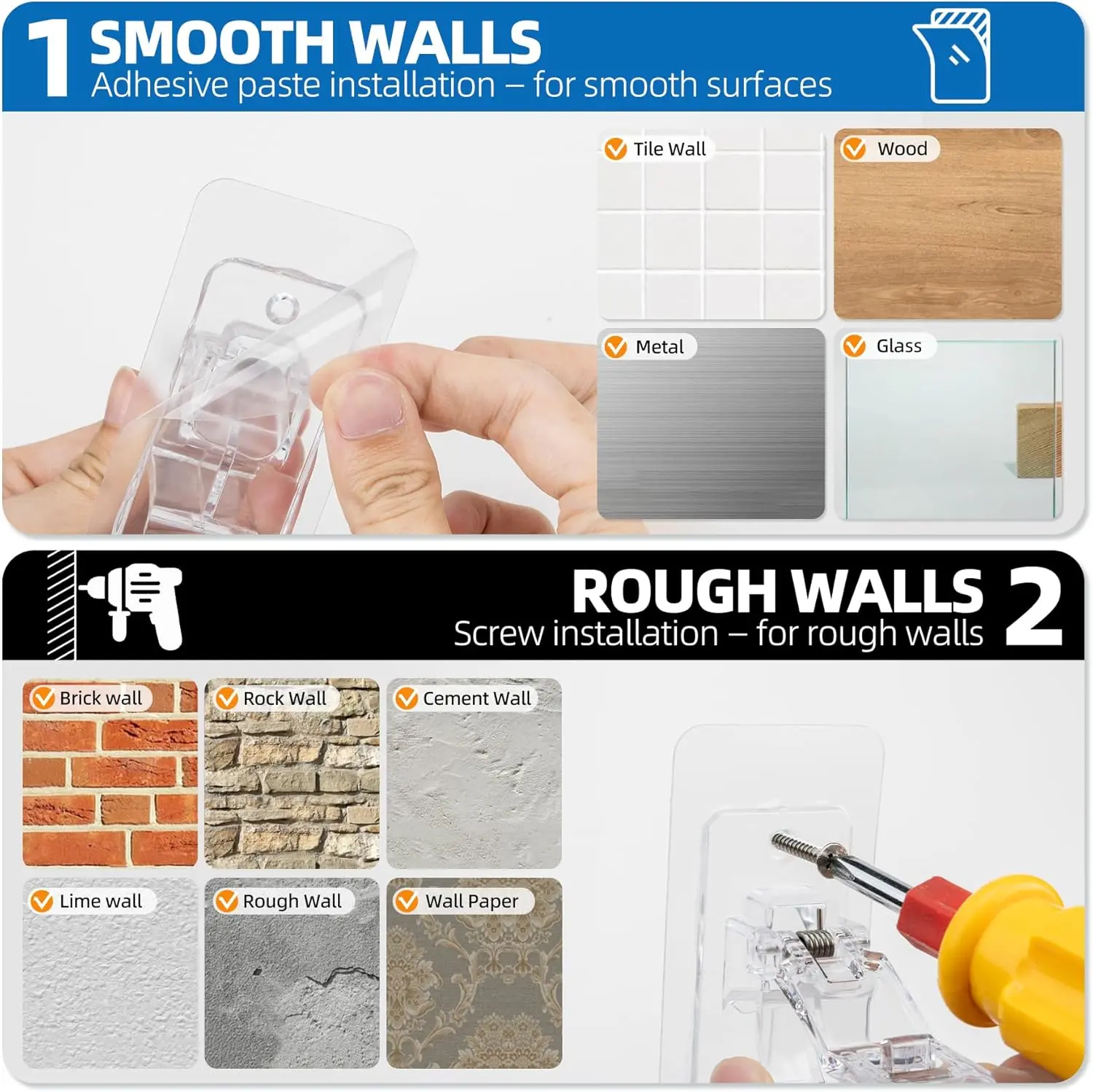 1 SMOOTH WALLS
Adhesive paste installation – for smooth surfaces

Tile Wall

Wood

Metal

Glass

ROUGH WALLS 2
Screw installation – for rough walls

Brick wall

Rock Wall

Cement Wall

Lime wall

Rough Wall

Wall Paper