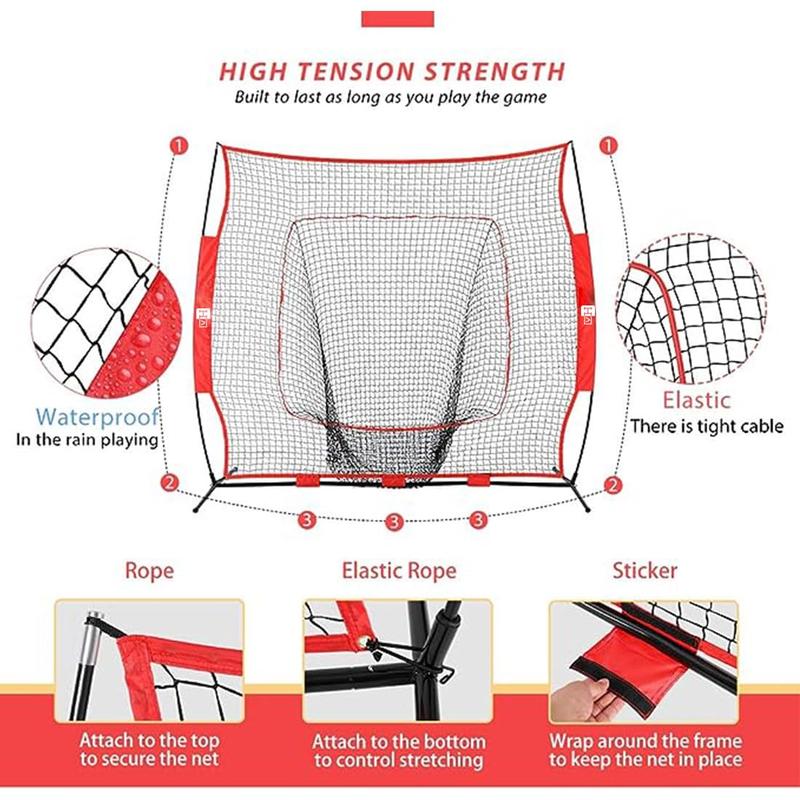 HIGH TENSION STRENGTH
Built to last as long as you play the game

1
1

Waterproof
In the rain playing

Elastic
There is tight cable

2
2
3
3
3

Rope
Elastic Rope
Sticker

Attach to the top to secure the net

Attach to the bottom to control stretching

Wrap around the frame to keep the net in place