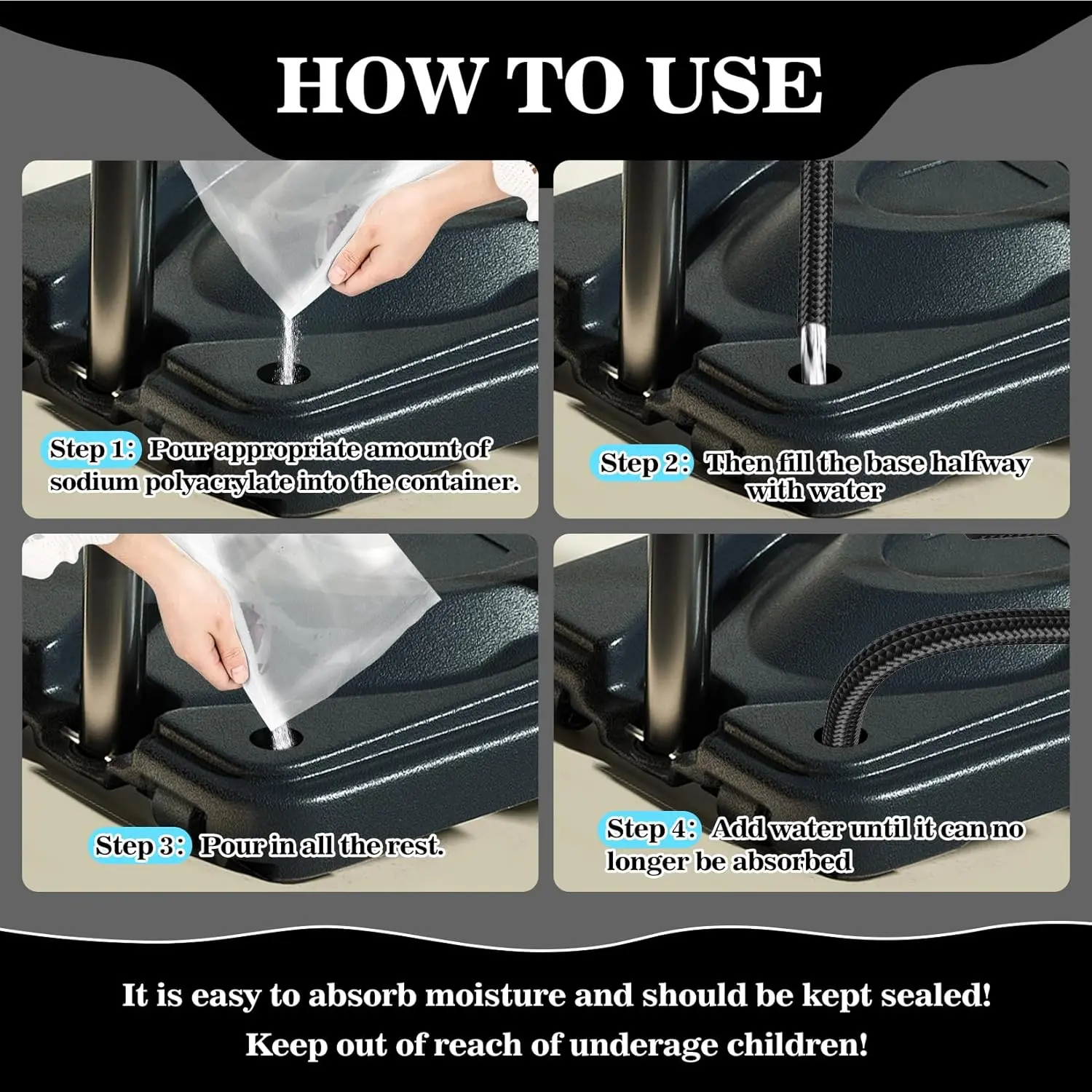 HOW TO USE

Step 1: Pour appropriate amount of sodium polyacrylate into the container.

Step 2: Then fill the base halfway with water

Step 3: Pour in all the rest.

Step 4: Add water until it can no longer be absorbed

It is easy to absorb moisture and should be kept sealed!
Keep out of reach of underage children!