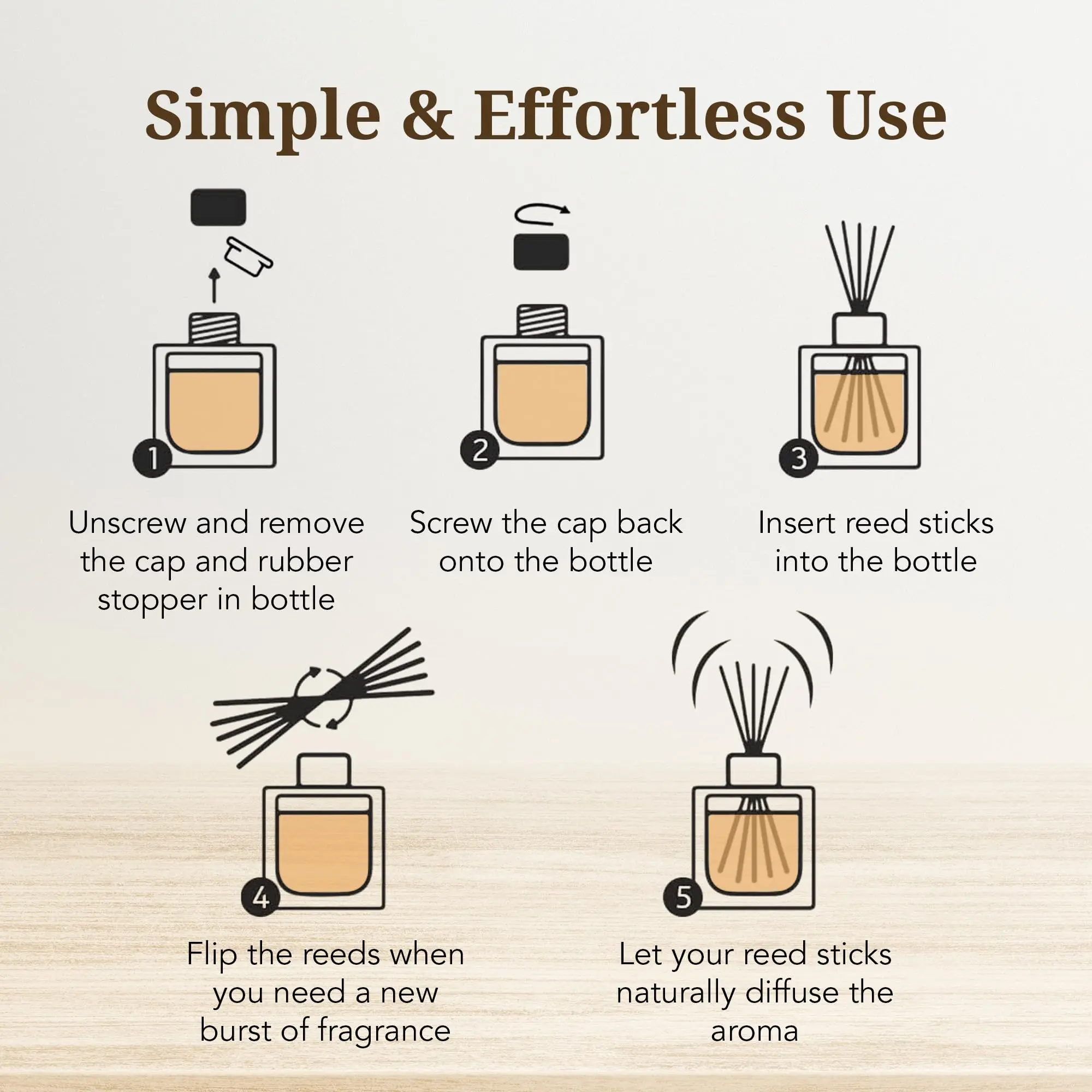 Simple & Effortless Use

1

Unscrew and remove the cap and rubber stopper in bottle

2

Screw the cap back onto the bottle

3

Insert reed sticks into the bottle

4

Flip the reeds when you need a new burst of fragrance

5

Let your reed sticks naturally diffuse the aroma