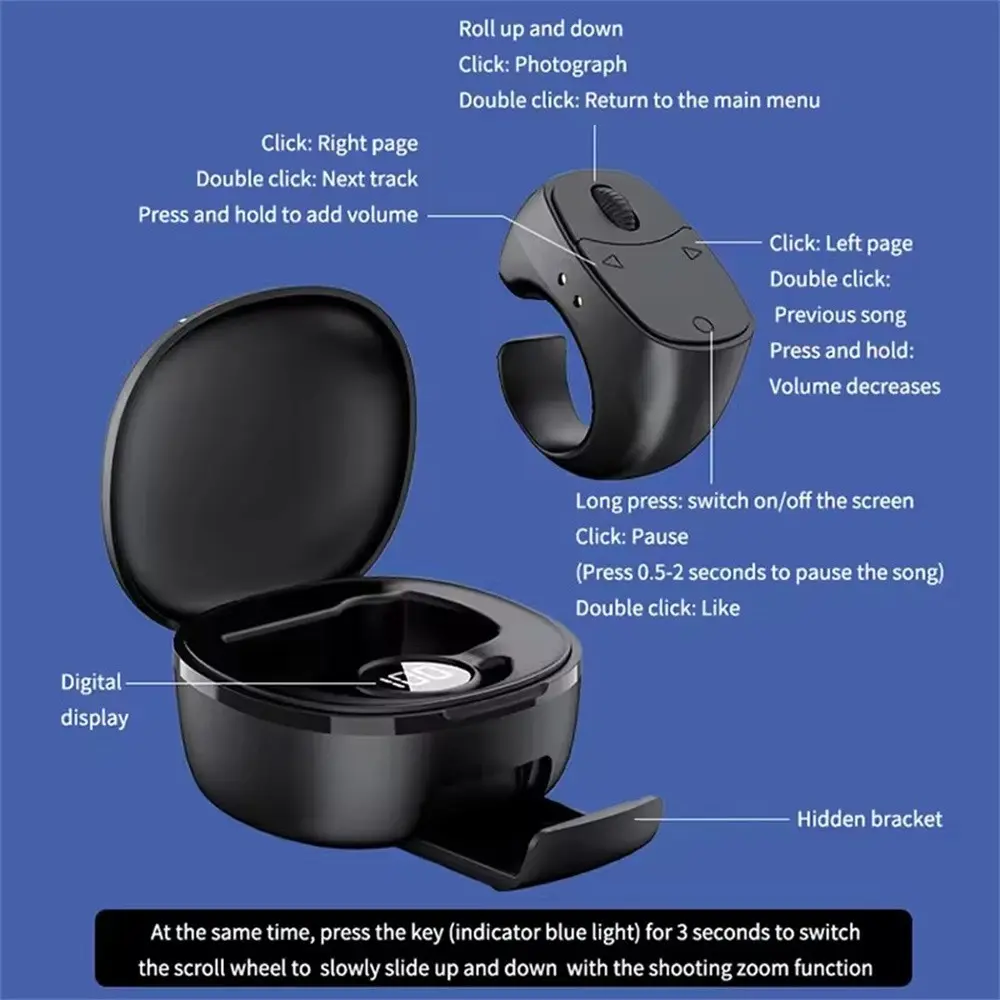 Roll up and down
Click: Photograph
Double click: Return to the main menu

Click: Right page
Double click: Next track
Press and hold to add volume

Click: Left page
Double click:
Previous song
Press and hold:
Volume decreases

Long press: switch on/off the screen
Click: Pause
(Press 0.5-2 seconds to pause the song)
Double click: Like

Digital display

100

Hidden bracket

At the same time, press the key (indicator blue light) for 3 seconds to switch the scroll wheel to slowly slide up and down with the shooting zoom function