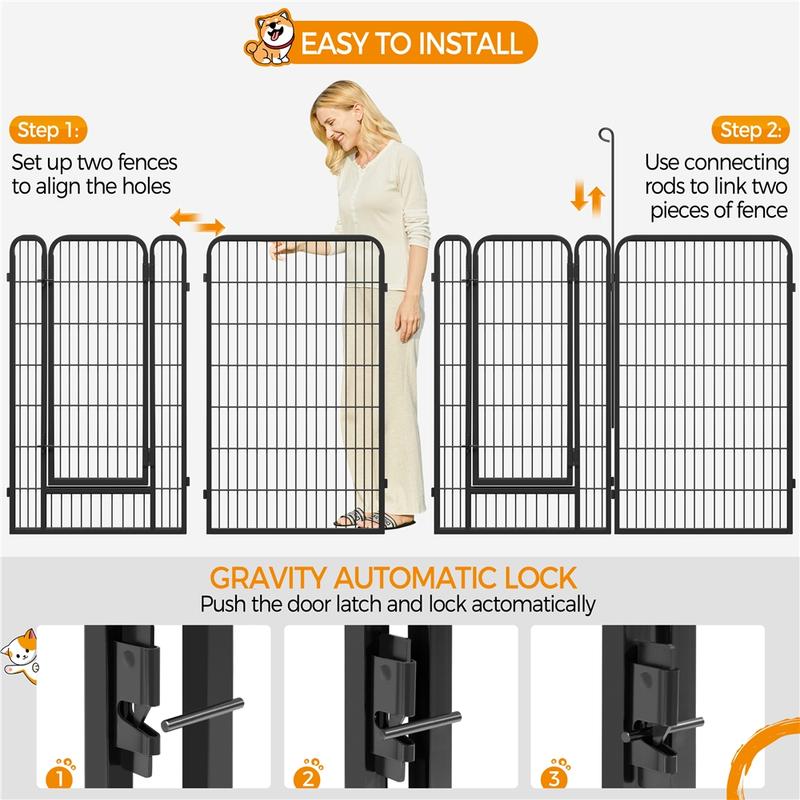 EASY TO INSTALL

Step 1:

Set up two fences to align the holes

Step 2:

Use connecting rods to link two pieces of fence

GRAVITY AUTOMATIC LOCK

Push the door latch and lock actomatically

1

2

3