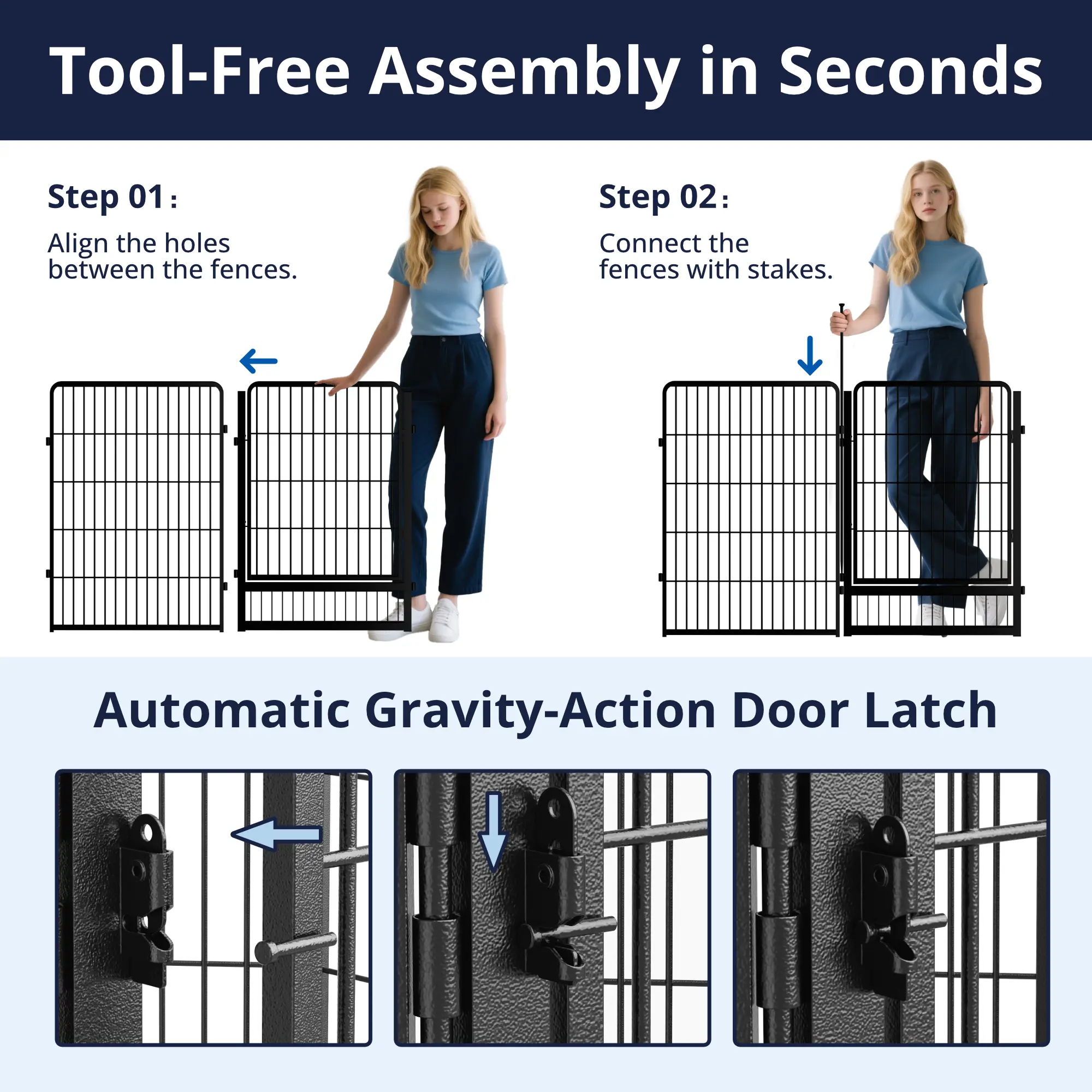 Tool-Free Assembly in Seconds

Step 01:

Align the holes between the fences.

Step 02:

Connect the fences with stakes.

Automatic Gravity-Action Door Latch