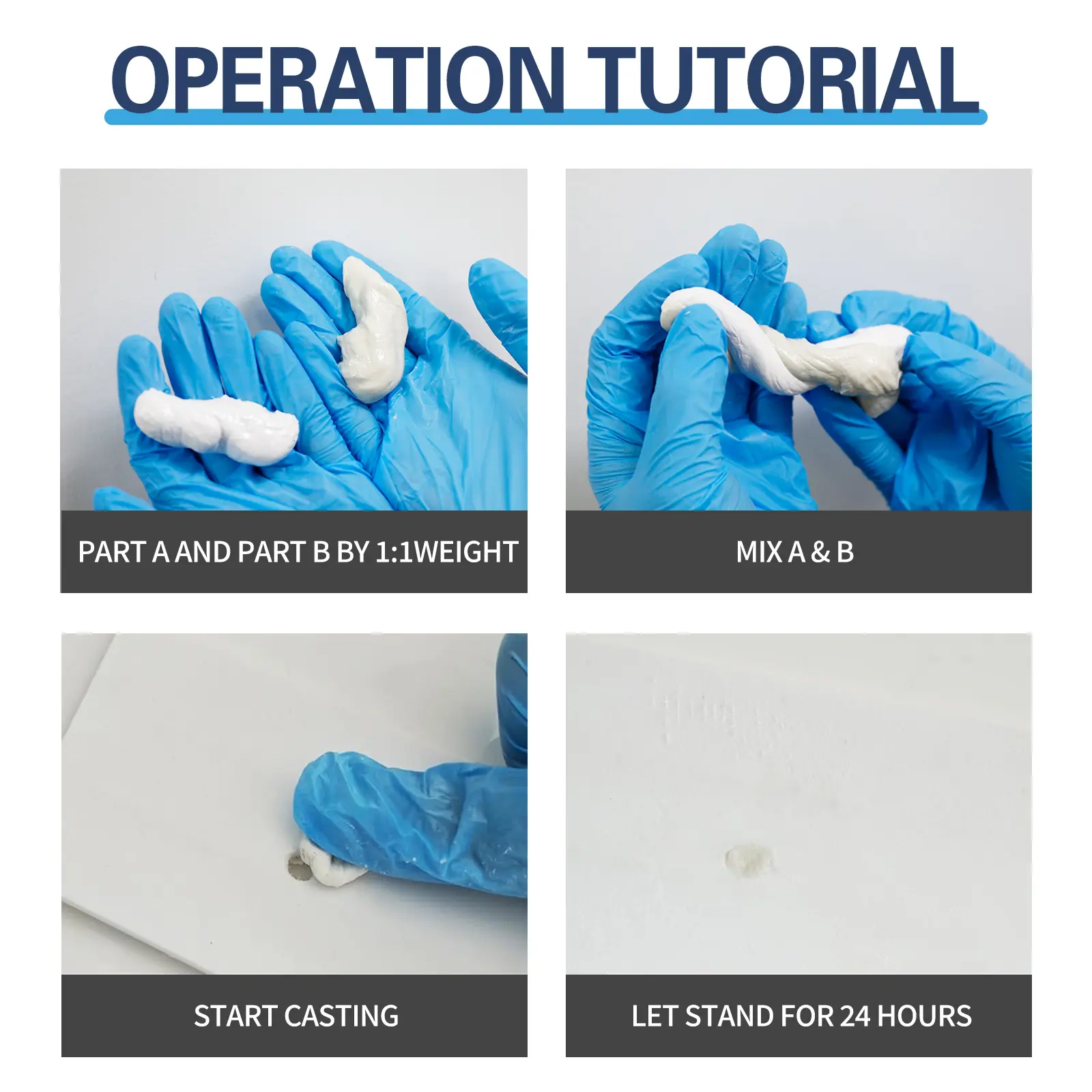 OPERATION TUTORIAL

PART A AND PART B BY 1:1WEIGHT

MIX A & B

START CASTING

LET STAND FOR 24 HOURS