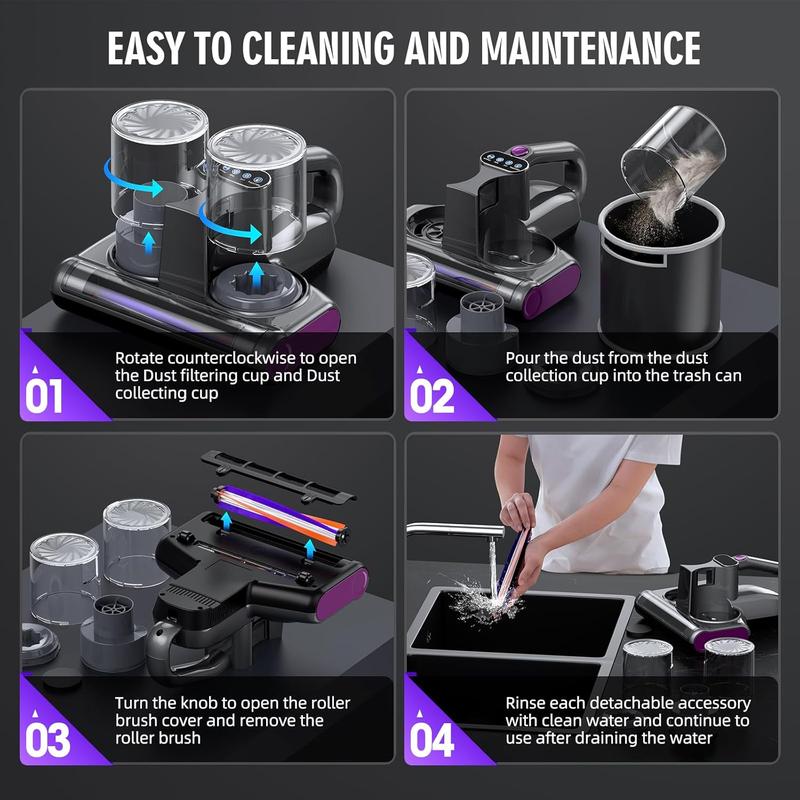 EASY TO CLEANING AND MAINTENANCE

01
Rotate counterclockwise to open the Dust filtering cup and Dust collecting cup

02
Pour the dust from the dust collection cup into the trash can

03
Turn the knob to open the roller brush cover and remove the roller brush

04
Rinse each detachable accessory with clean water and continue to use after draining the water