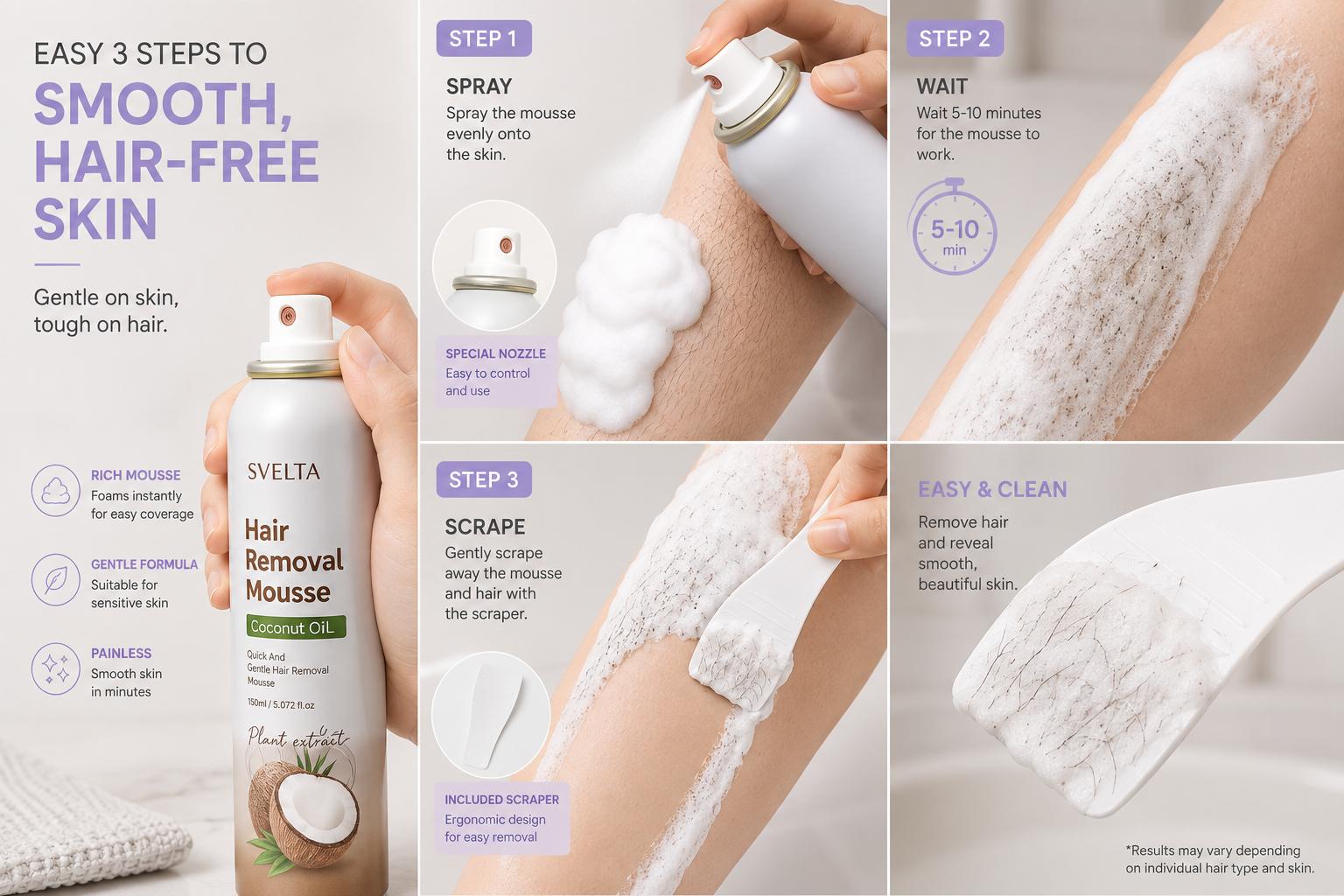 EASY 3 STEPS TO
SMOOTH, HAIR-FREE SKIN

Gentle on skin, tough on hair.

RICH MOUSSE
Foams instantly for easy coverage

GENTLE FORMULA
Suitable for sensitive skin

PAINLESS
Smooth skin in minutes

SVELTA
Hair Removal Mousse
Coconut OiL
Quick And Gentle Hair Removal Mousse
150ml / 5.072 fl.oz
Plant extract

STEP 1
SPRAY
Spray the mousse evenly onto the skin.

SPECIAL NOZZLE
Easy to control and use

STEP 2
WAIT
Wait 5-10 minutes for the mousse to work.
5-10 min

STEP 3
SCRAPE
Gently scrape away the mousse and hair with the scraper.

INCLUDED SCRAPER
Ergonomic design for easy removal

EASY & CLEAN
Remove hair and reveal smooth, beautiful skin.

*Results may vary depending on individual hair type and skin.