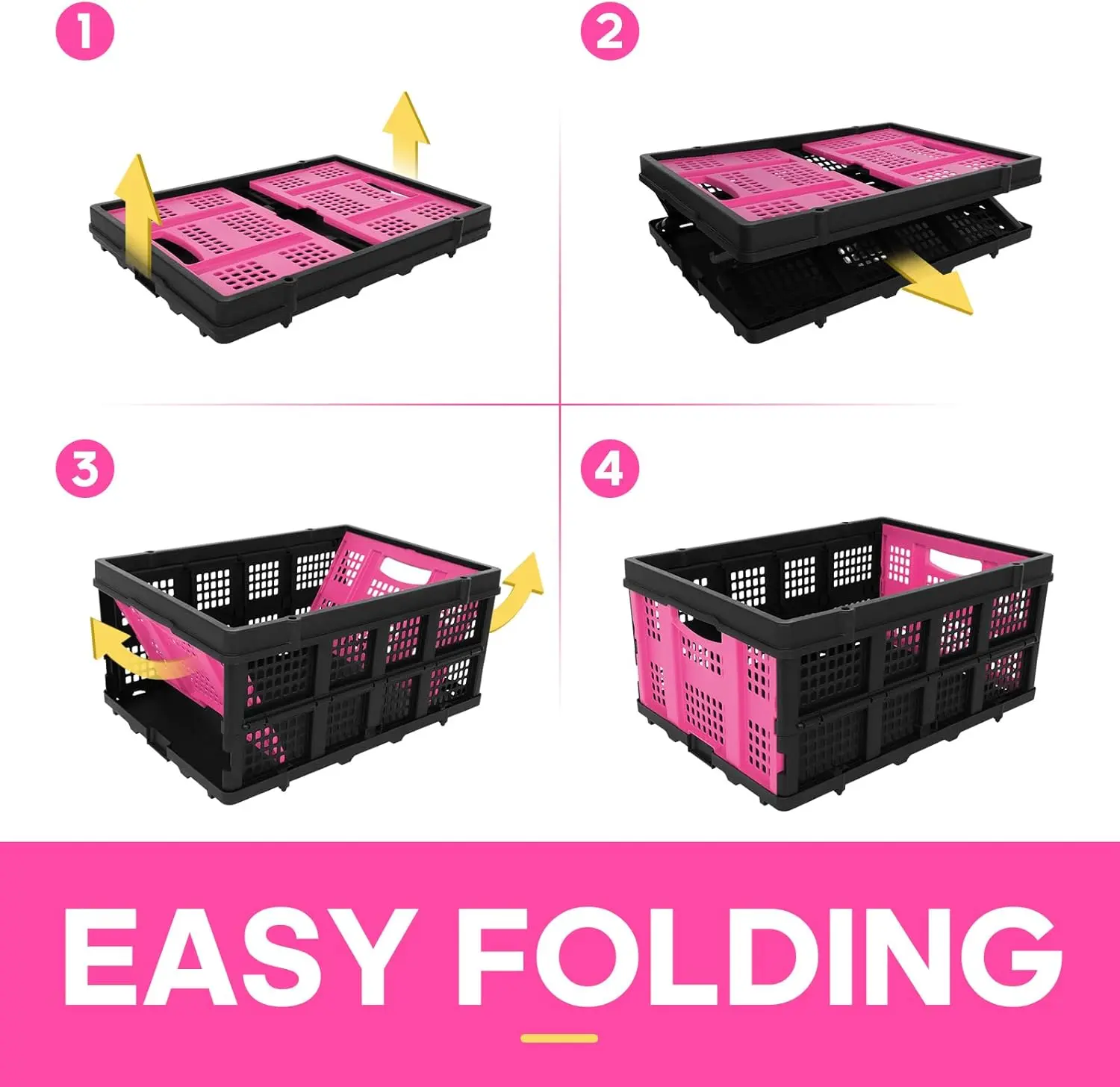 1

2

3

4

EASY FOLDING