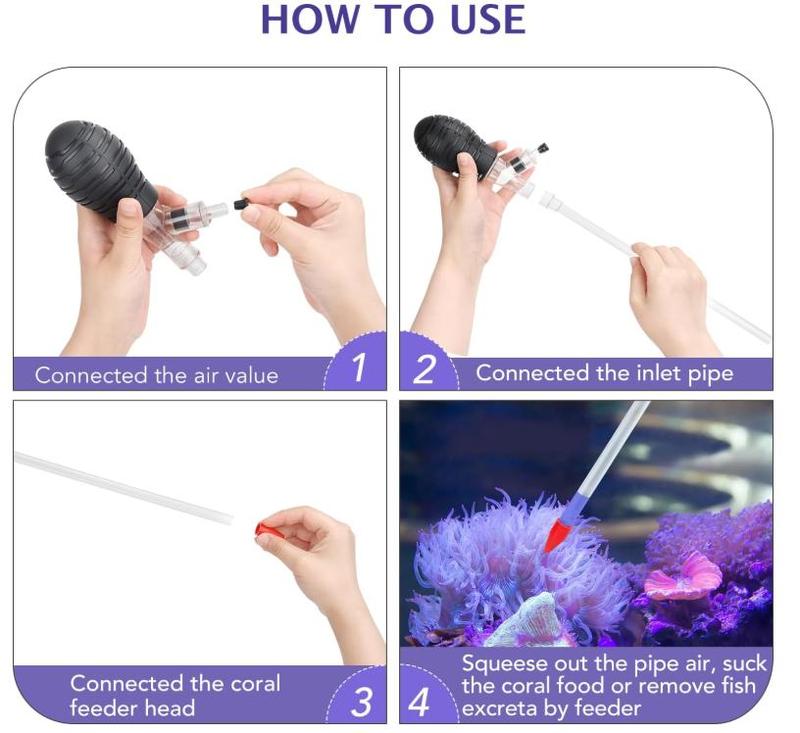 HOW TO USE

Connected the air value 1

2 Connected the inlet pipe

Connected the coral feeder head 3

4 Squeese out the pipe air, suck the coral food or remove fish excreta by feeder