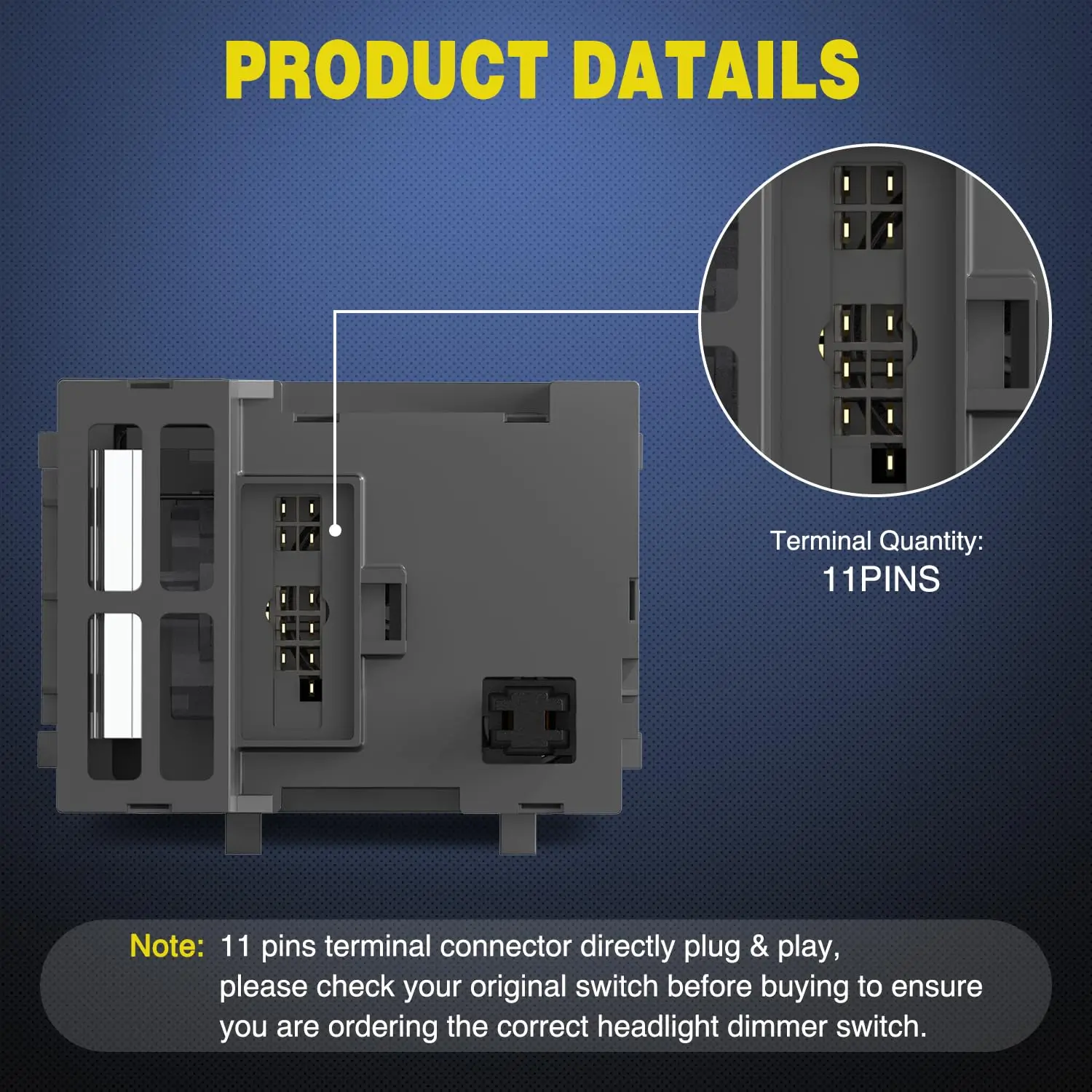 PRODUCT DATAILS

Terminal Quantity:
11PINS

Note: 11 pins terminal connector directly plug & play, please check your original switch before buying to ensure you are ordering the correct headlight dimmer switch.