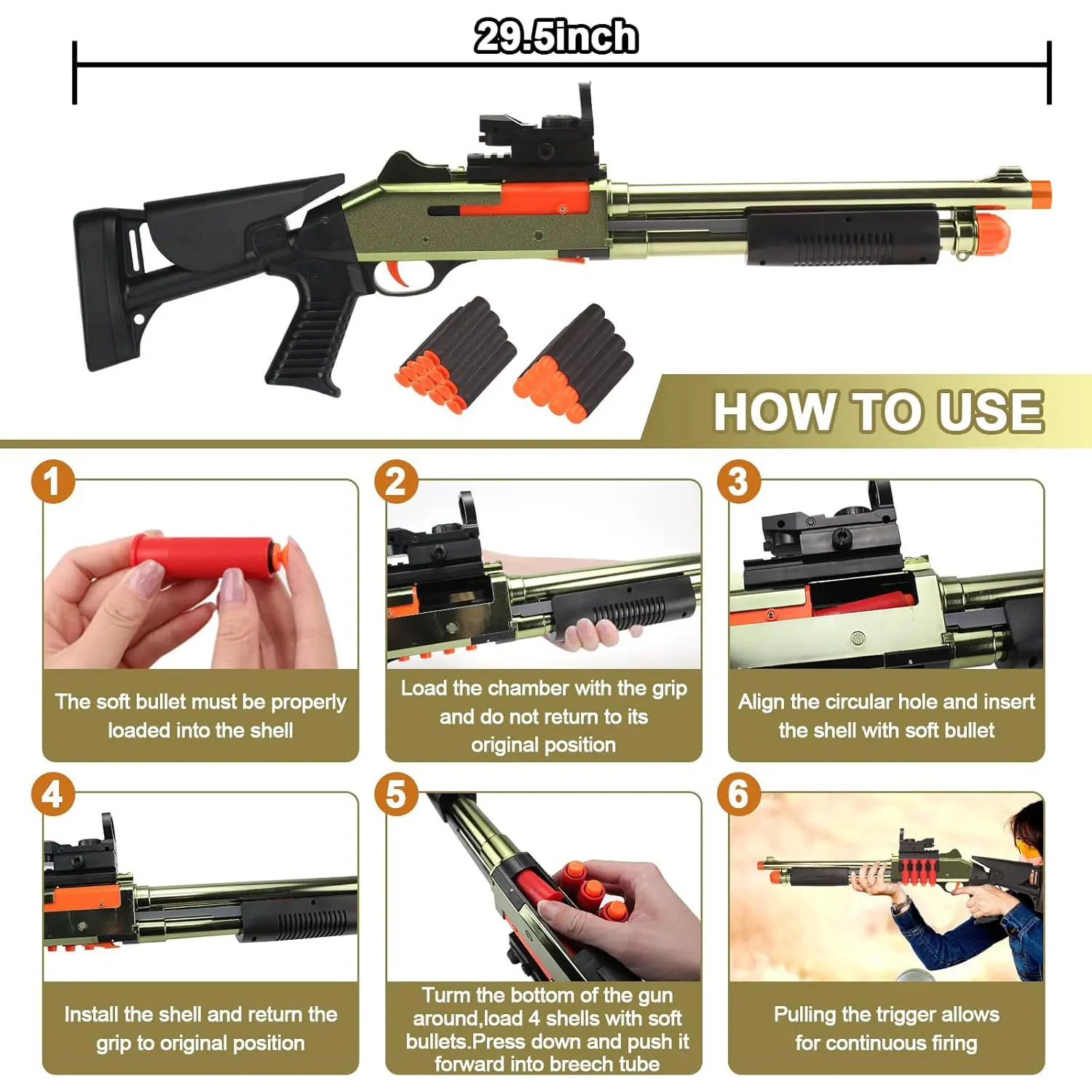 29.5inch

HOW TO USE

1

The soft bullet must be properly loaded into the shell

2

Load the chamber with the grip and do not return to its original position

3

Align the circular hole and insert the shell with soft bullet

4

Install the shell and return the grip to original position

5

Turm the bottom of the gun around,load 4 shells with soft bullets.Press down and push it forward into breech tube

6

Pulling the trigger allows for continuous firing