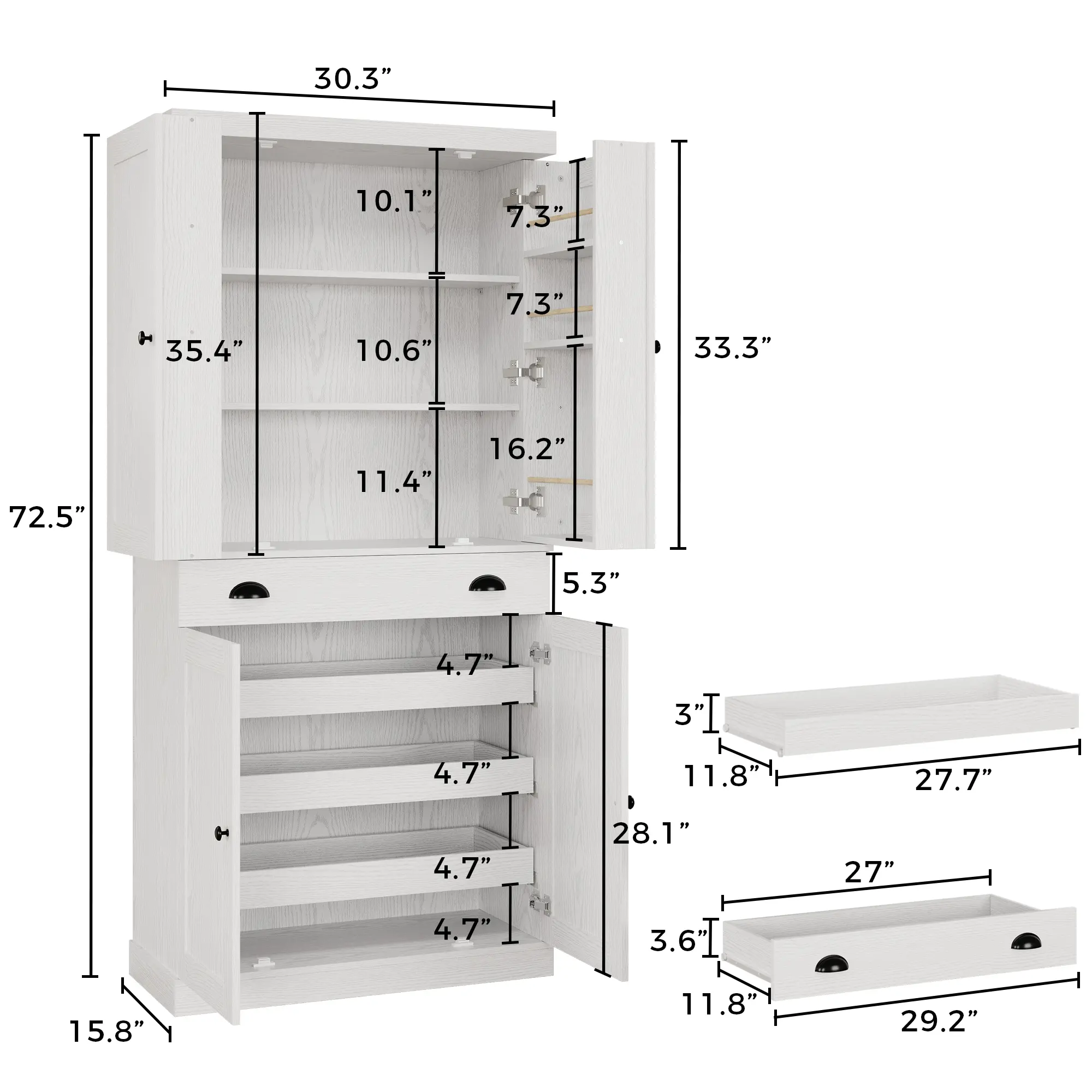 30.3”

72.5”

35.4”

10.1”

10.6”

11.4”

7.3”

7.3”

16.2”

33.3”

5.3”

4.7”

4.7”

4.7”

4.7”

28.1”

15.8”

3”

11.8”

27.7”

27”

3.6”

11.8”

29.2”