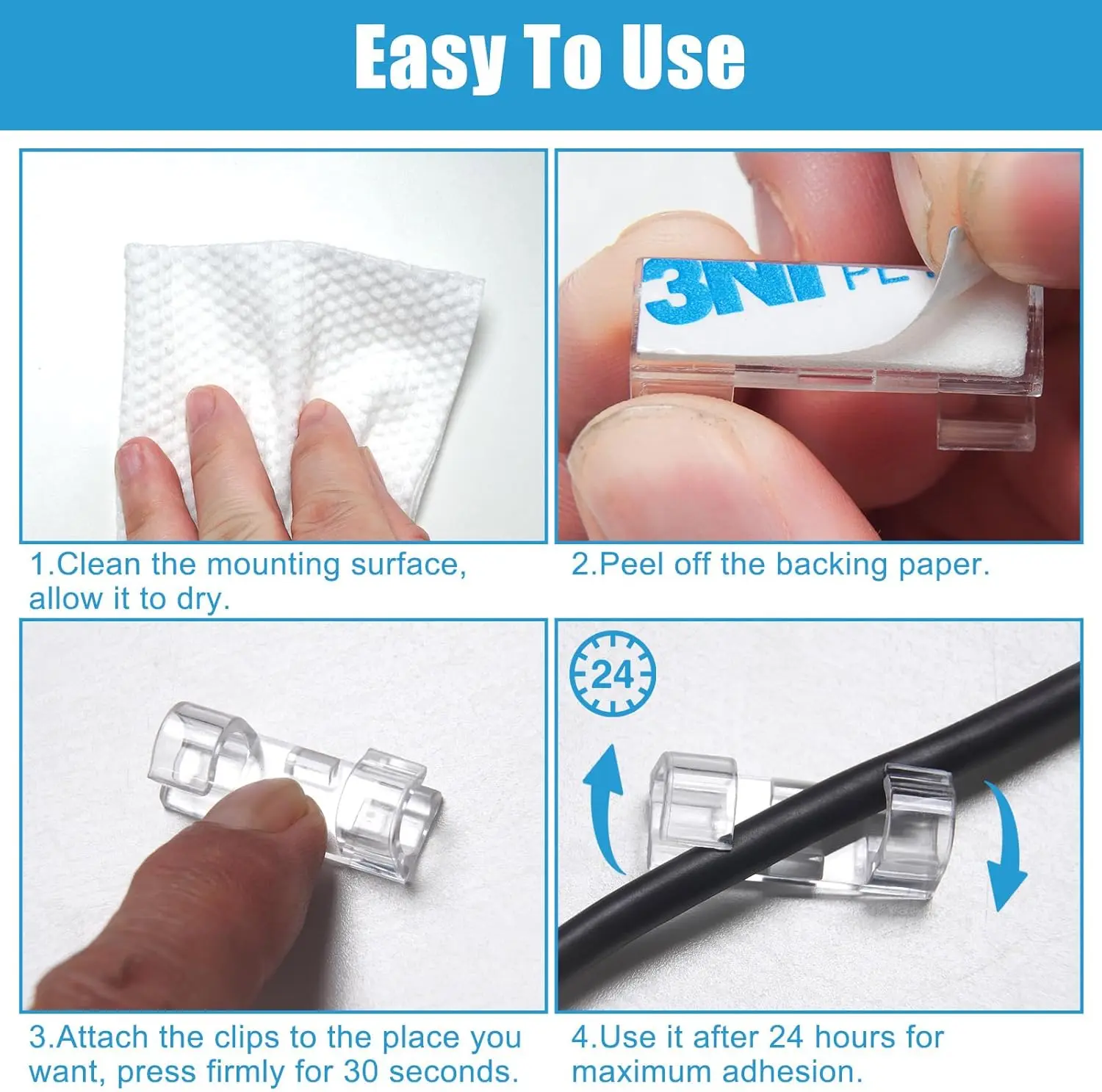 Easy To Use

3M PE

1.Clean the mounting surface, allow it to dry.

2.Peel off the backing paper.

24

3.Attach the clips to the place you want, press firmly for 30 seconds.

4.Use it after 24 hours for maximum adhesion.