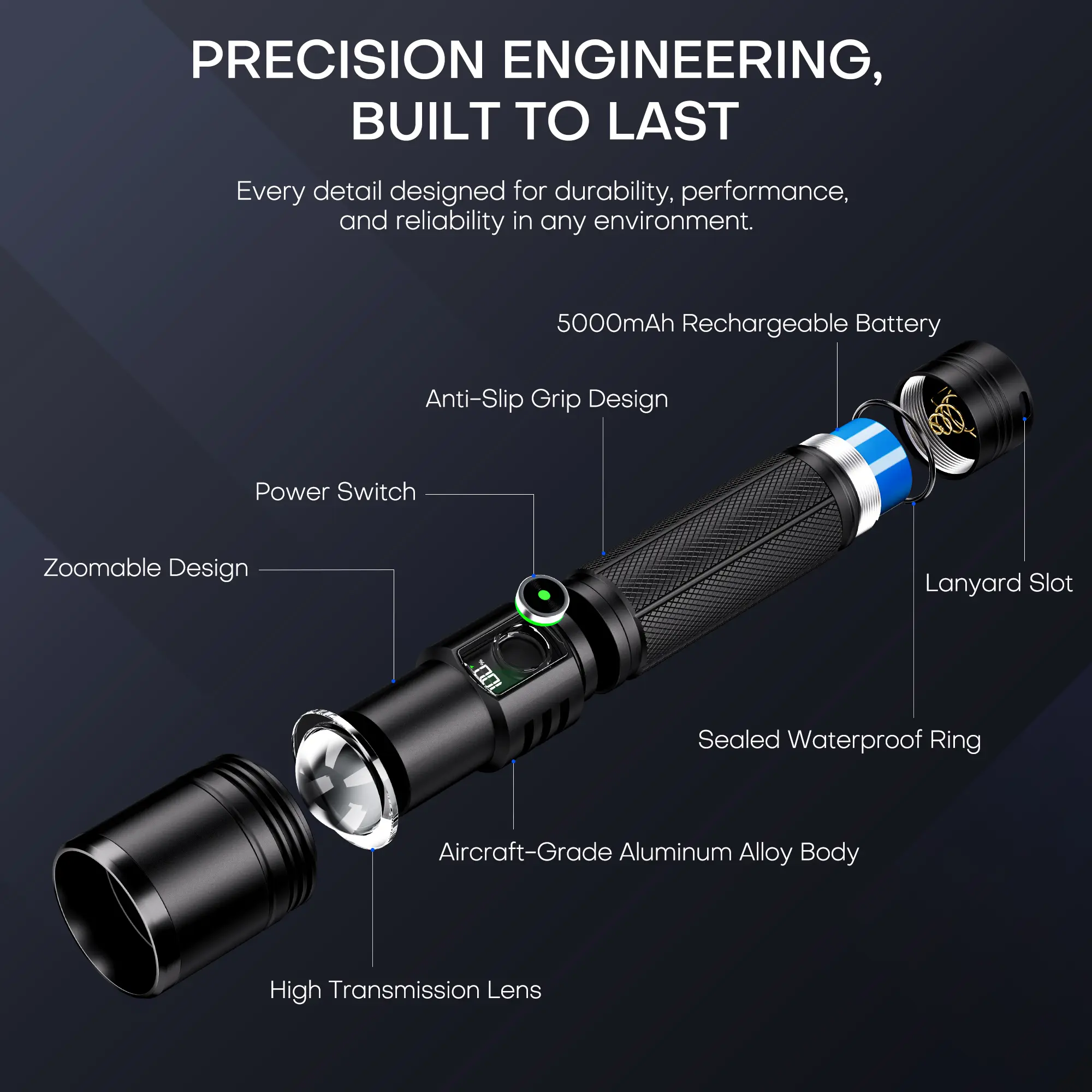 PRECISION ENGINEERING, BUILT TO LAST

Every detail designed for durability, performance, and reliability in any environment.

5000mAh Rechargeable Battery

Anti-Slip Grip Design

Power Switch

Zoomable Design

Lanyard Slot

100%

Sealed Waterproof Ring

Aircraft-Grade Aluminum Alloy Body

High Transmission Lens