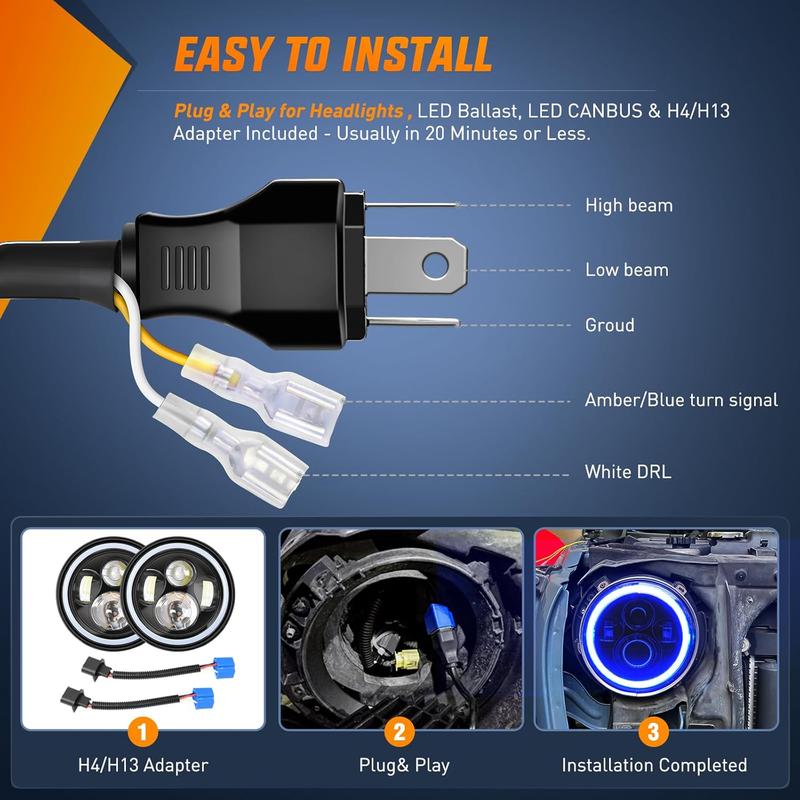 EASY TO INSTALL

Plug & Play for Headlights , LED Ballast, LED CANBUS & H4/H13 Adapter Included - Usually in 20 Minutes or Less.

High beam

Low beam

Groud

Amber/Blue turn signal

White DRL

1
H4/H13 Adapter

2
Plug& Play

3
Installation Completed