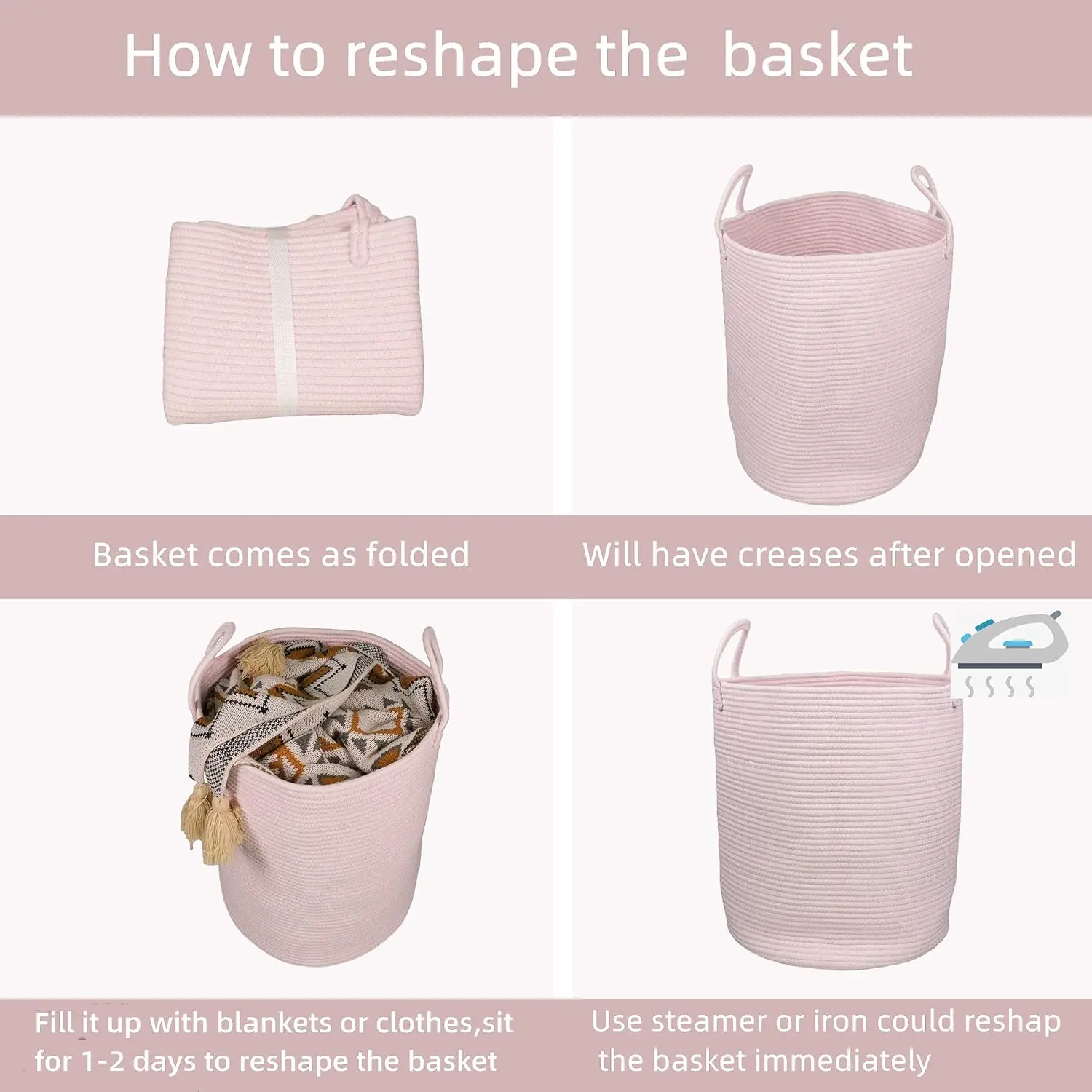 How to reshape the basket

Basket comes as folded

Will have creases after opened

Fill it up with blankets or clothes,sit for 1-2 days to reshape the basket

Use steamer or iron could reshap the basket immediately