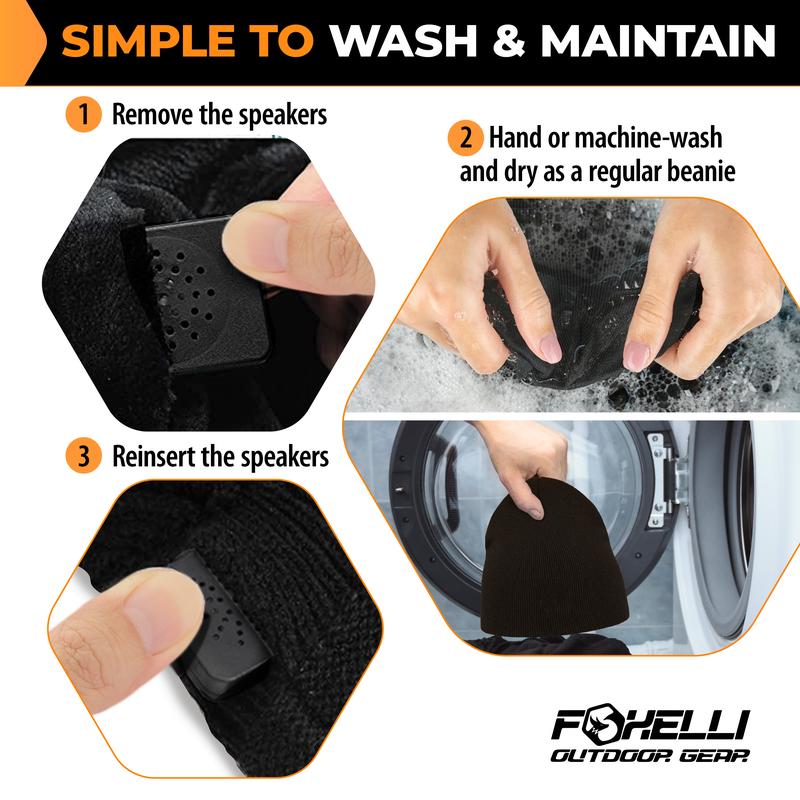 SIMPLE TO WASH & MAINTAIN

1 Remove the speakers

2 Hand or machine-wash and dry as a regular beanie

3 Reinsert the speakers

FOXELLI
OUTDOOR GEAR