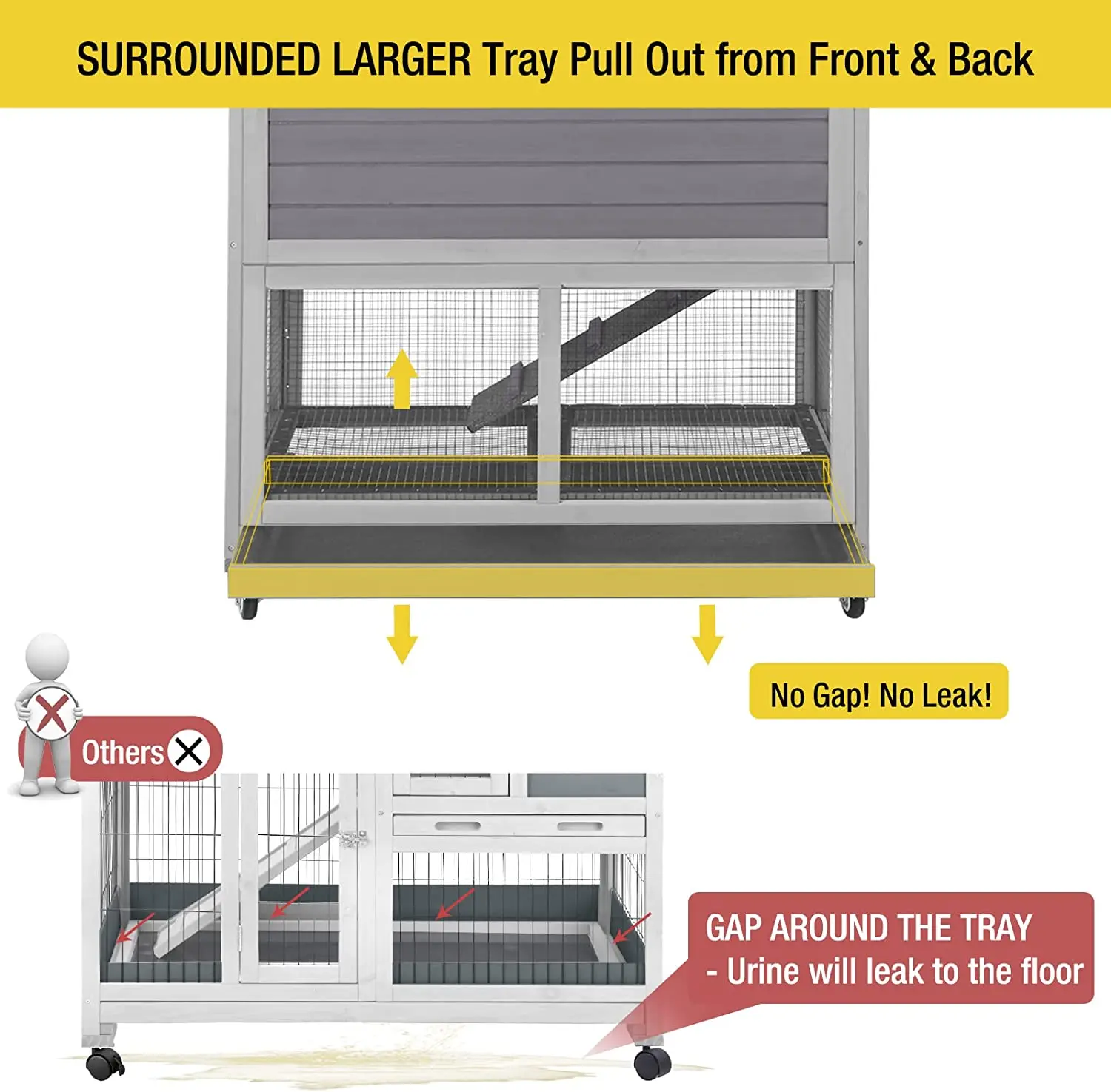 SURROUNDED LARGER Tray Pull Out from Front & Back

No Gap! No Leak!

Others

GAP AROUND THE TRAY
- Urine will leak to the floor