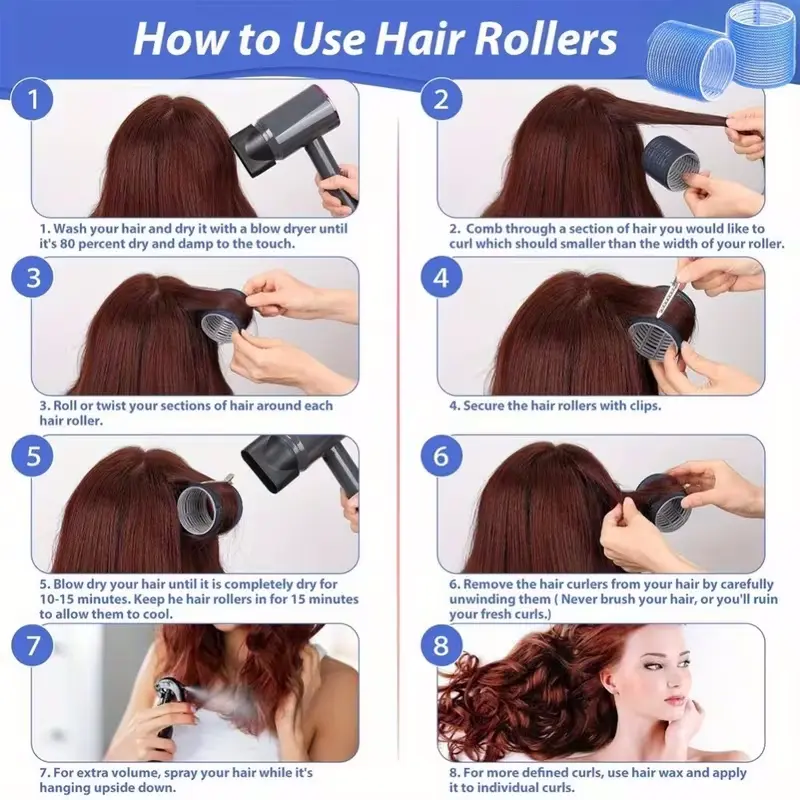 How to Use Hair Rollers

1

1. Wash your hair and dry it with a blow dryer until it's 80 percent dry and damp to the touch.

2

2. Comb through a section of hair you would like to curl which should smaller than the width of your roller.

3

3. Roll or twist your sections of hair around each hair roller.

4

4. Secure the hair rollers with clips.

5

5. Blow dry your hair until it is completely dry for 10-15 minutes. Keep he hair rollers in for 15 minutes to allow them to cool.

6

6. Remove the hair curlers from your hair by carefully unwinding them ( Never brush your hair, or you'll ruin your fresh curls.)

7

7. For extra volume, spray your hair while it's hanging upside down.

8

8. For more defined curls, use hair wax and apply it to individual curls.